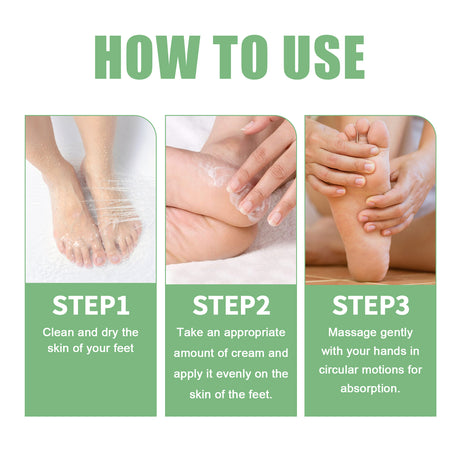 HOW TO USE

STEP1
Clean and dry the skin of your feet

STEP2
Take an appropriate amount of cream and apply it evenly on the skin of the feet.

STEP3
Massage gently with your hands in circular motions for absorption.