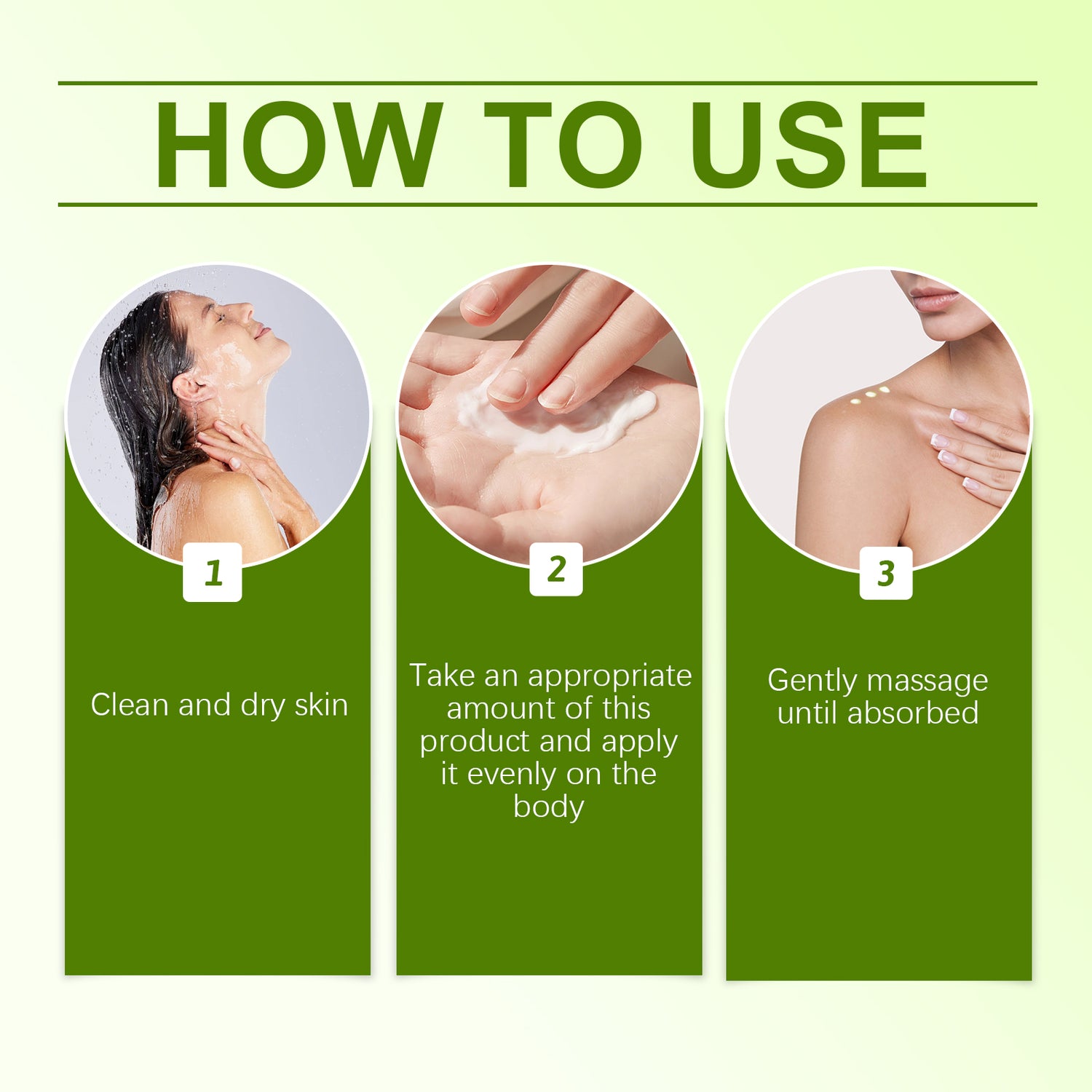 HOW TO USE

1

Clean and dry skin

2

Take an appropriate amount of this product and apply it evenly on the body

3

Gently massage until absorbed