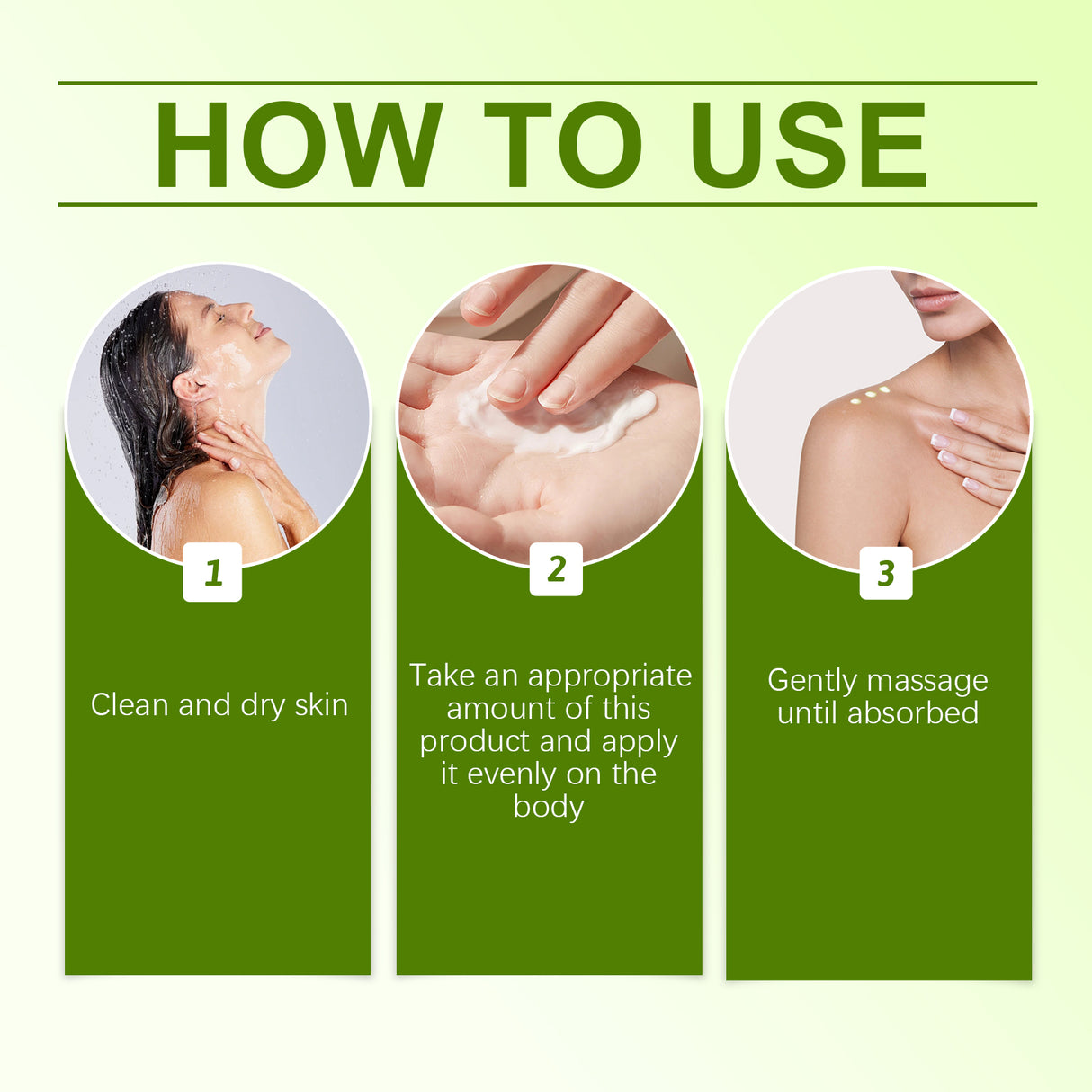 HOW TO USE

1

Clean and dry skin

2

Take an appropriate amount of this product and apply it evenly on the body

3

Gently massage until absorbed