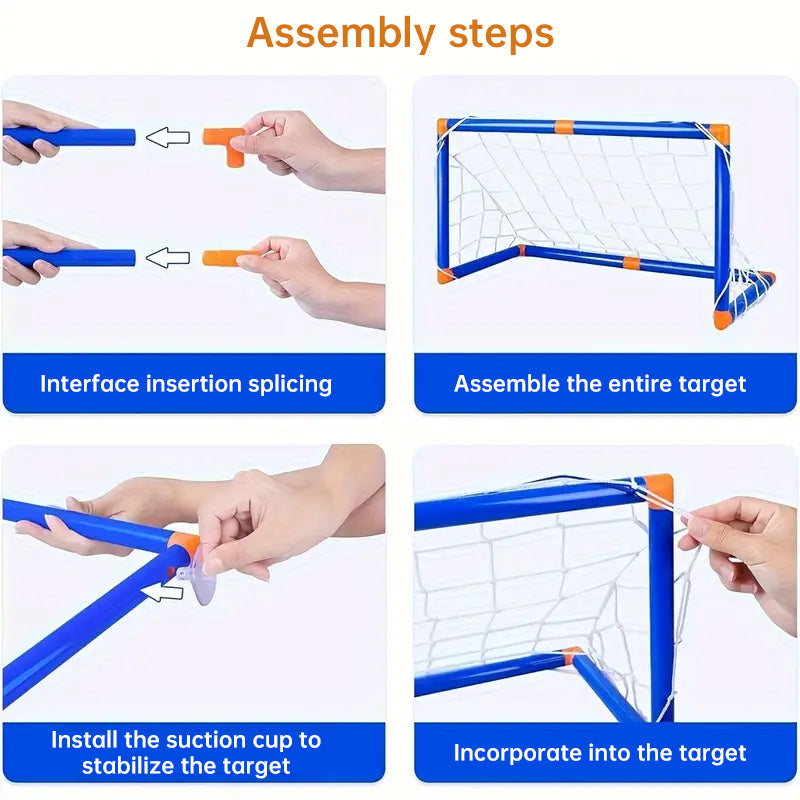 Assembly steps

Interface insertion splicing

Assemble the entire target

Install the suction cup to stabilize the target

Incorporate into the target