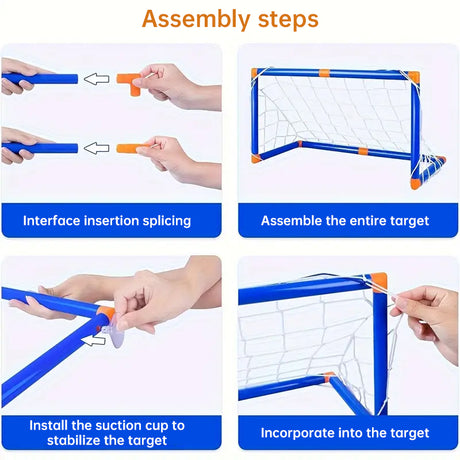 Assembly steps

Interface insertion splicing

Assemble the entire target

Install the suction cup to stabilize the target

Incorporate into the target