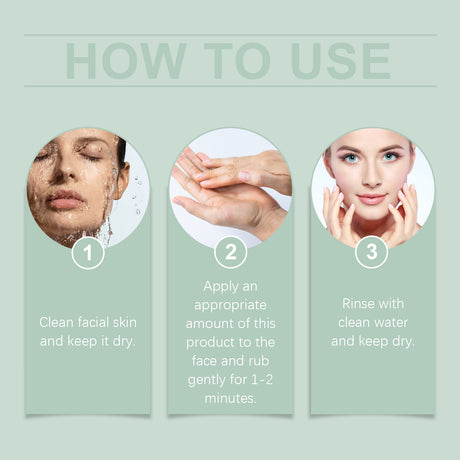 HOW TO USE

1

Clean facial skin and keep it dry.

2

Apply an appropriate amount of this product to the face and rub gently for 1-2 minutes.

3

Rinse with clean water and keep dry.