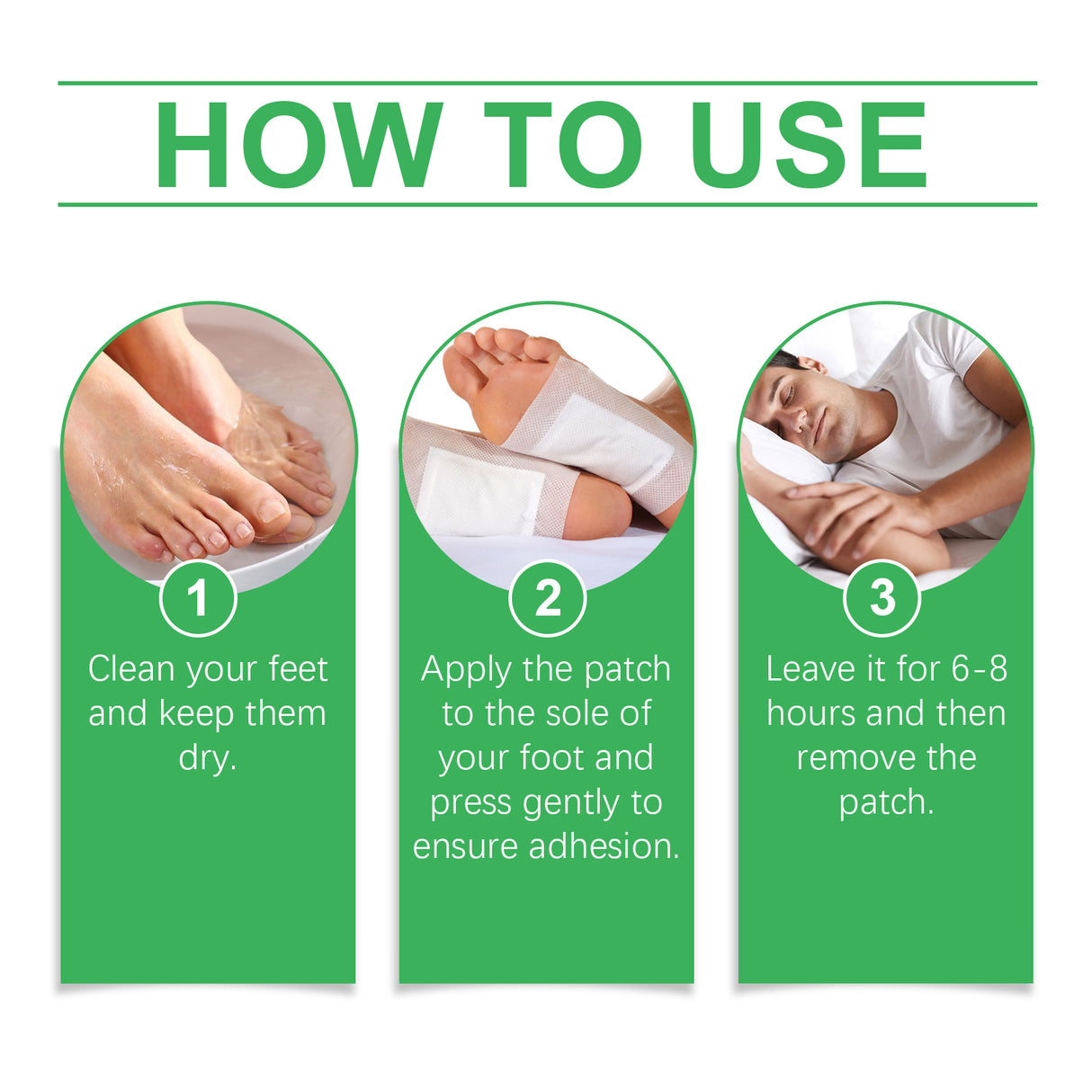 HOW TO USE

1
Clean your feet and keep them dry.

2
Apply the patch to the sole of your foot and press gently to ensure adhesion.

3
Leave it for 6-8 hours and then remove the patch.