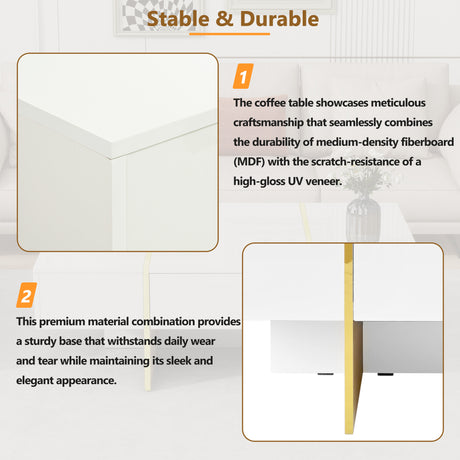 Stable & Durable

1

The coffee table showcases meticulous craftsmanship that seamlessly combines the durability of medium-density fiberboard (MDF) with the scratch-resistance of a high-gloss UV veneer.

2

This premium material combination provides a sturdy base that withstands daily wear and tear while maintaining its sleek and elegant appearance.