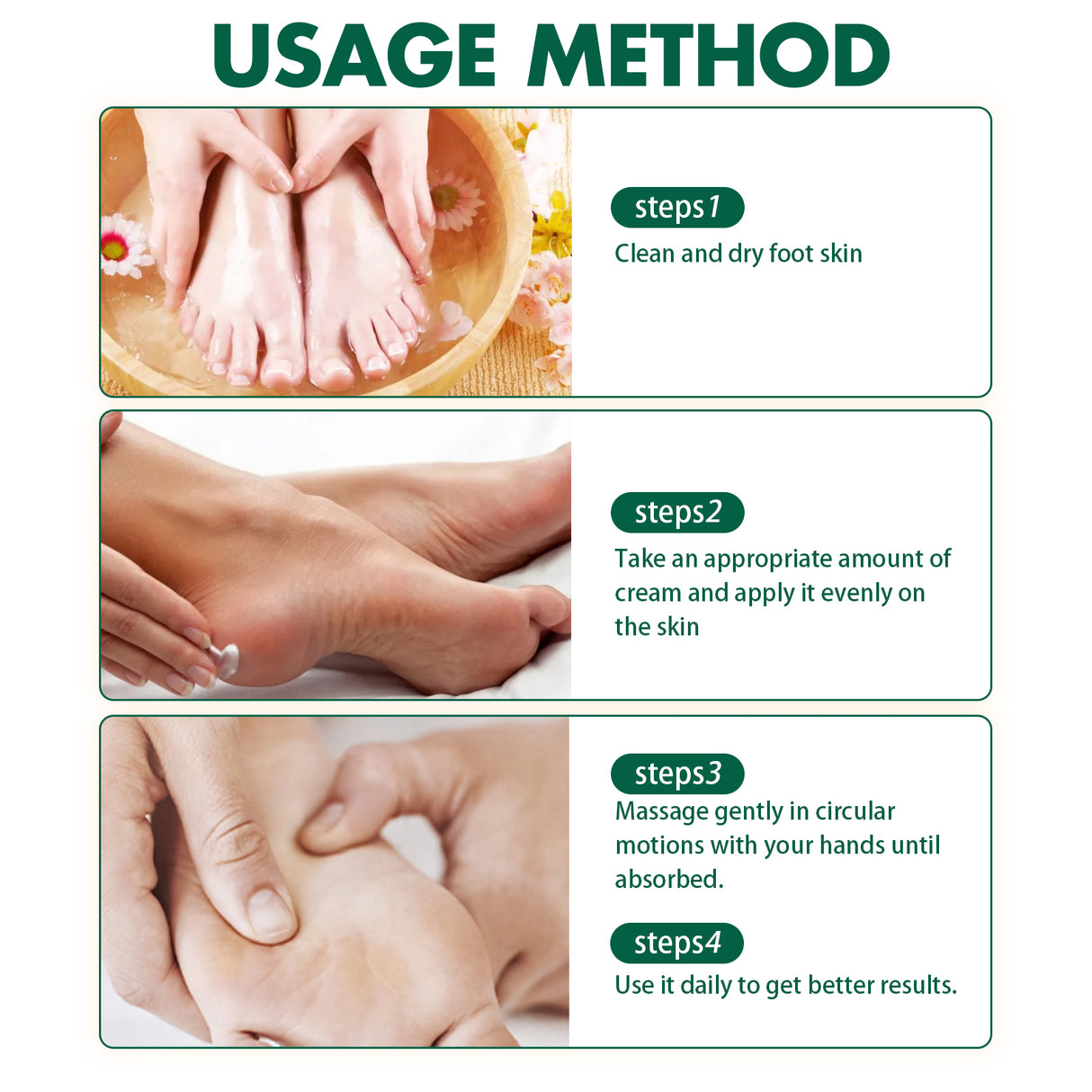 USAGE METHOD

steps1
Clean and dry foot skin

steps2
Take an appropriate amount of cream and apply it evenly on the skin

steps3
Massage gently in circular motions with your hands until absorbed.

steps4
Use it daily to get better results.