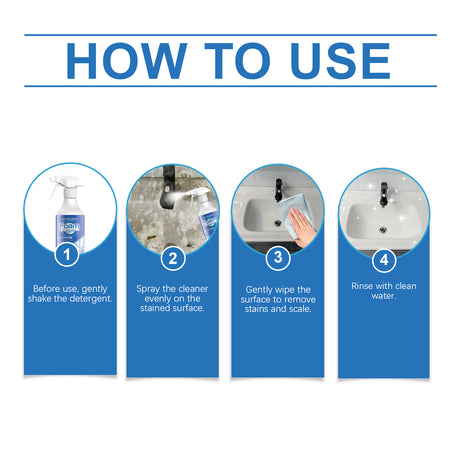 HOW TO USE

Foam

1

Before use, gently shake the detergent.

2

Spray the cleaner evenly on the stained surface.

3

Gently wipe the surface to remove stains and scale.

4

Rinse with clean water.