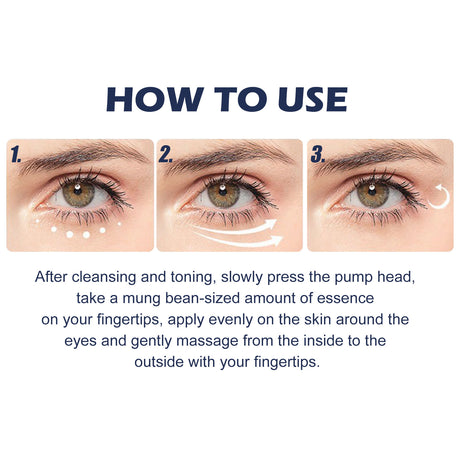 HOW TO USE

1.

2.

3.

After cleansing and toning, slowly press the pump head, take a mung bean-sized amount of essence on your fingertips, apply evenly on the skin around the eyes and gently massage from the inside to the outside with your fingertips.