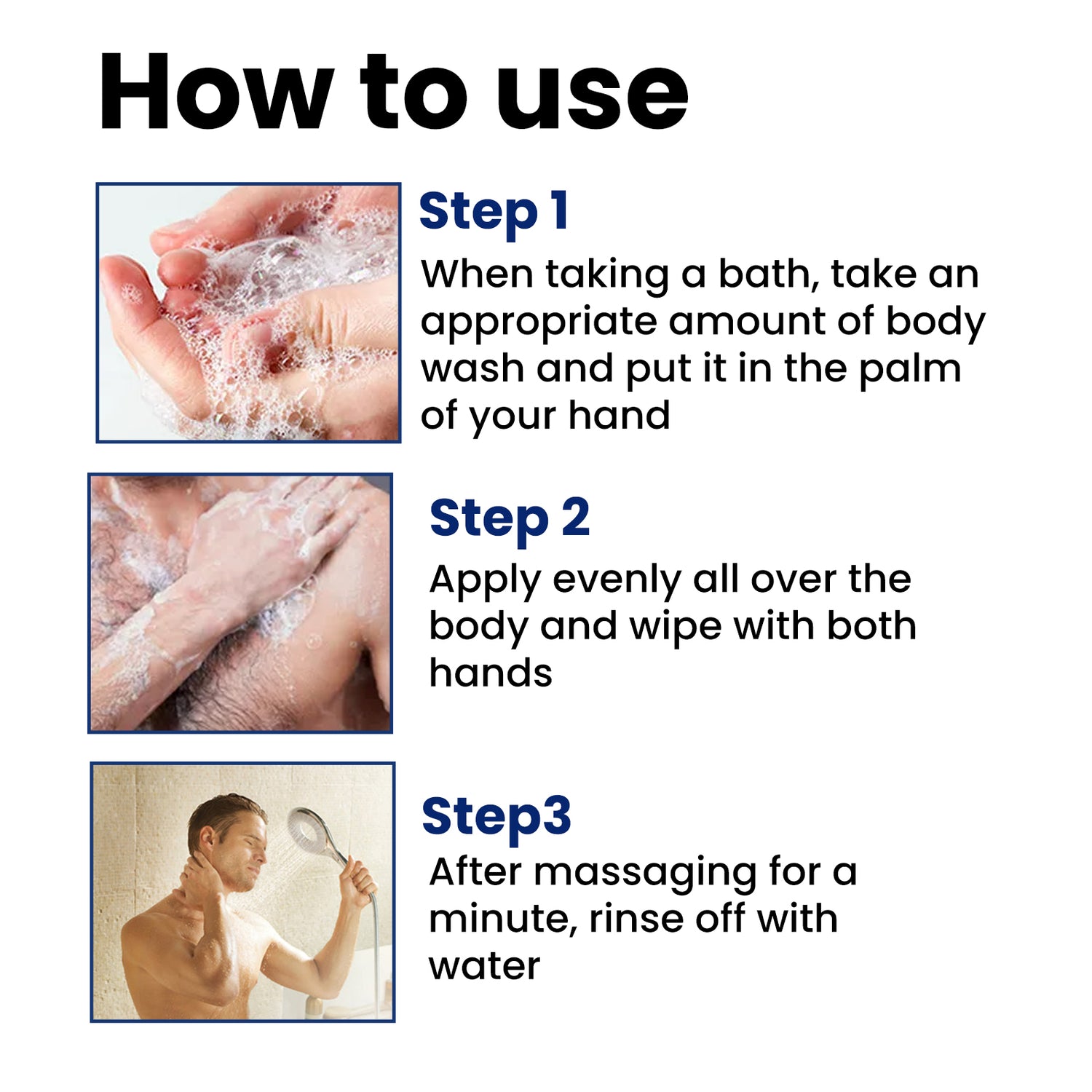 How to use

Step 1

When taking a bath, take an appropriate amount of body wash and put it in the palm of your hand

Step 2

Apply evenly all over the body and wipe with both hands

Step3

After massaging for a minute, rinse off with water