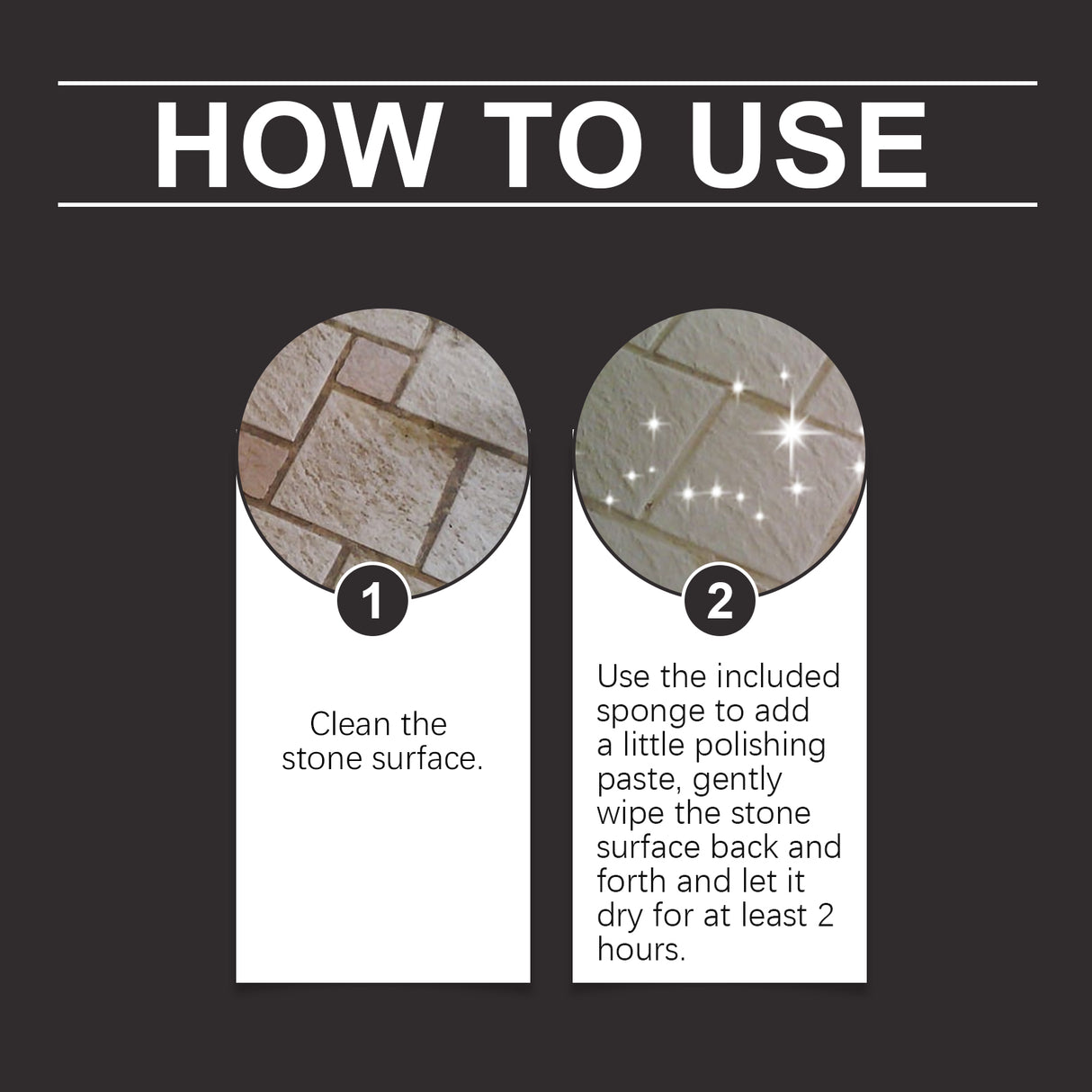 HOW TO USE

1

Clean the stone surface.

2

Use the included sponge to add a little polishing paste, gently wipe the stone surface back and forth and let it dry for at least 2 hours.