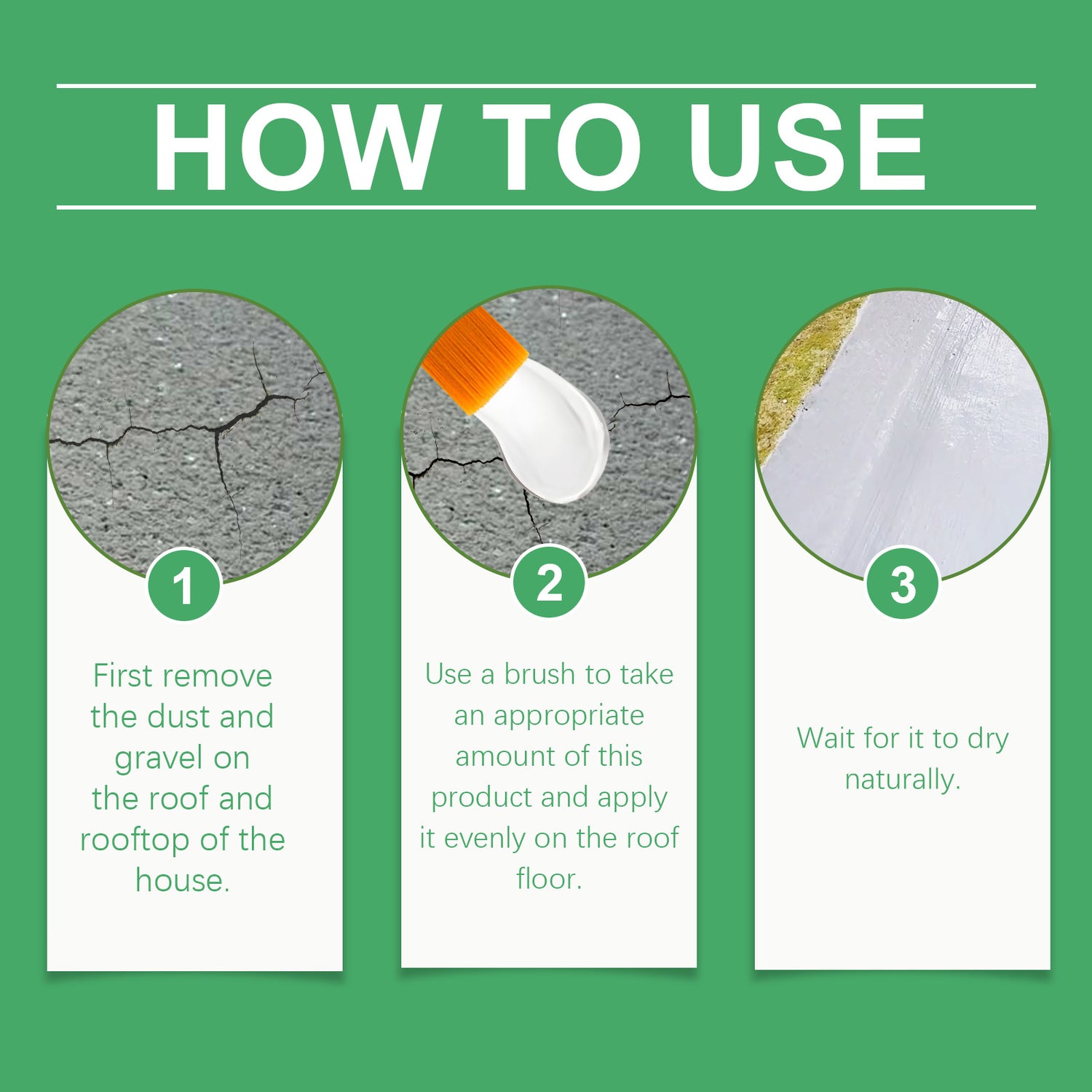 HOW TO USE

1

First remove the dust and gravel on the roof and rooftop of the house.

2

Use a brush to take an appropriate amount of this product and apply it evenly on the roof floor.

3

Wait for it to dry naturally.