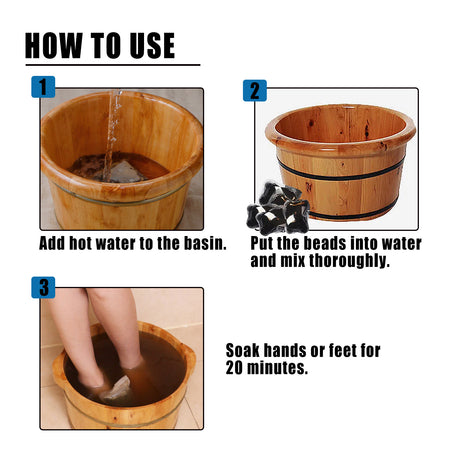 HOW TO USE

1

Add hot water to the basin.

2

Put the beads into water and mix thoroughly.

3

Soak hands or feet for 20 minutes.