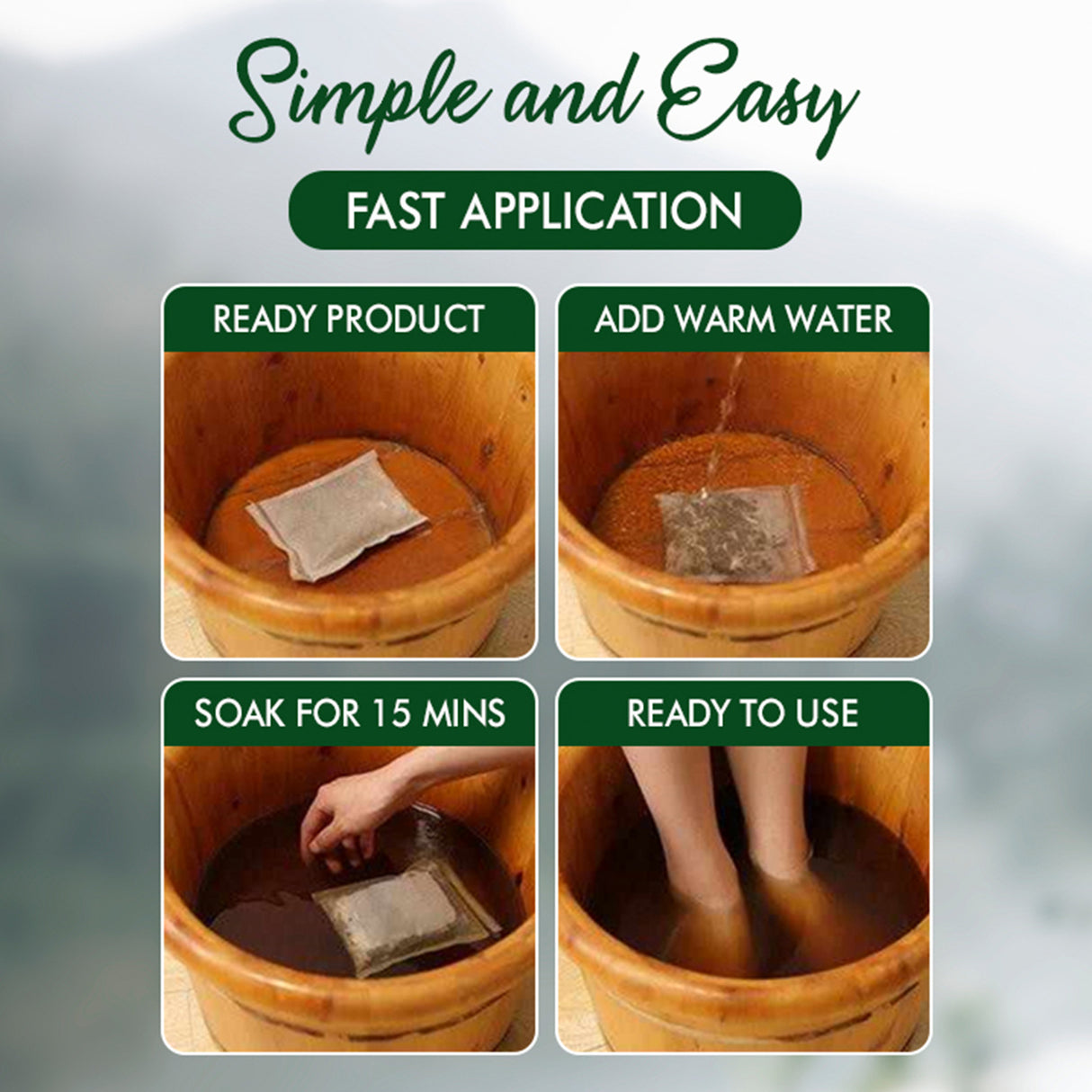 Simple and Easy

FAST APPLICATION

READY PRODUCT

ADD WARM WATER

SOAK FOR 15 MINS

READY TO USE