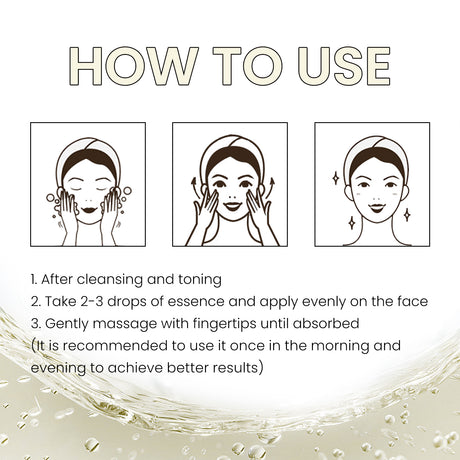 HOW TO USE

1. After cleansing and toning
2. Take 2-3 drops of essence and apply evenly on the face
3. Gently massage with fingertips until absorbed
(It is recommended to use it once in the morning and evening to achieve better results)