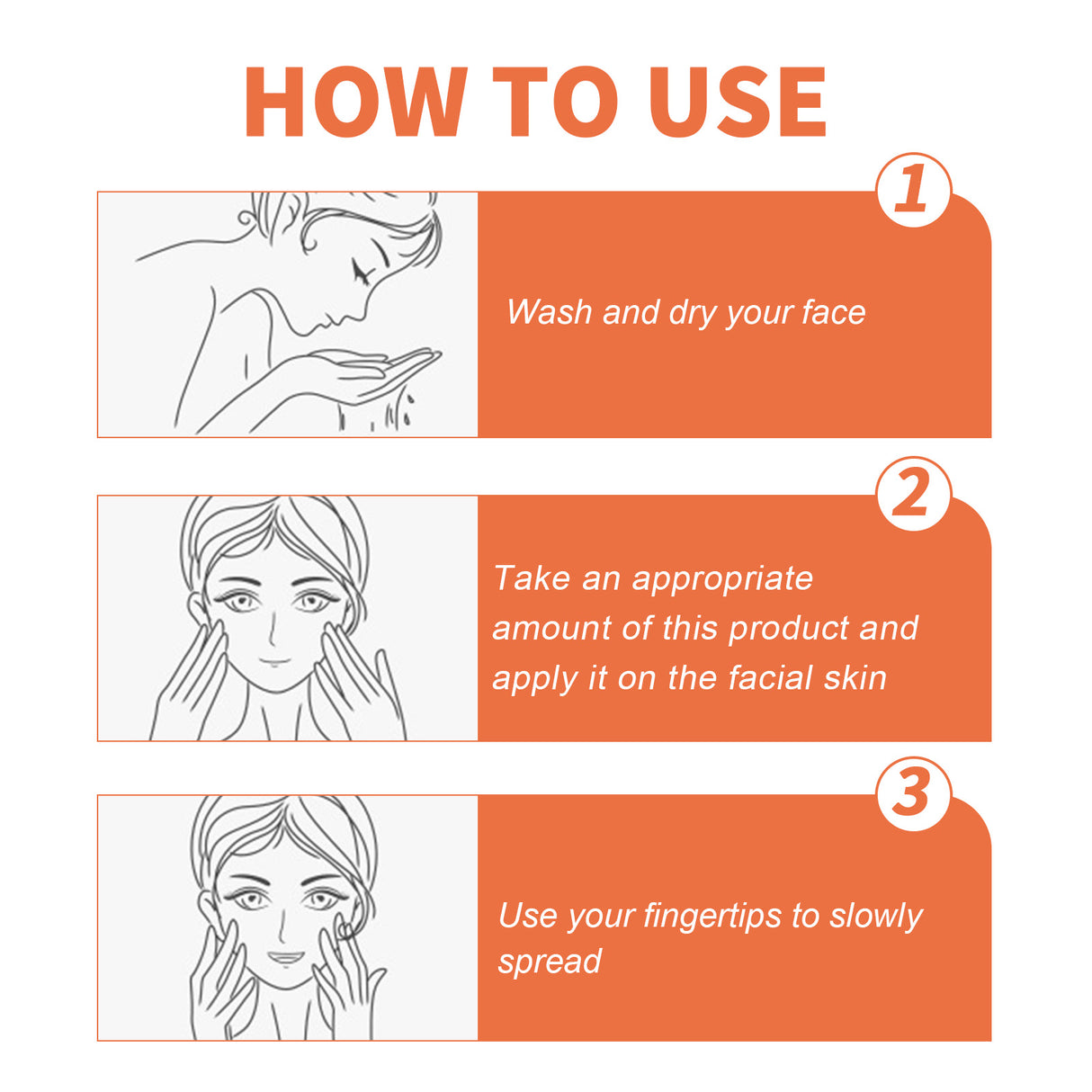 HOW TO USE

1

Wash and dry your face

2

Take an appropriate amount of this product and apply it on the facial skin

3

Use your fingertips to slowly spread