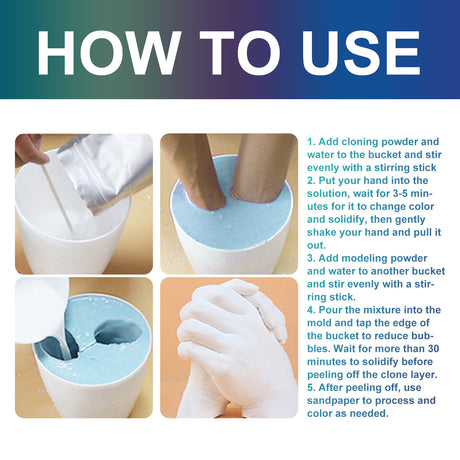 HOW TO USE

1. Add cloning powder and water to the bucket and stir evenly with a stirring stick
2. Put your hand into the solution, wait for 3-5 minutes for it to change color and solidify, then gently shake your hand and pull it out.
3. Add modeling powder and water to another bucket and stir evenly with a stirring stick.
4. Pour the mixture into the mold and tap the edge of the bucket to reduce bubbles. Wait for more than 30 minutes to solidify before peeling off the clone layer.
5. After peeling off, use sandpaper to process and color as needed.