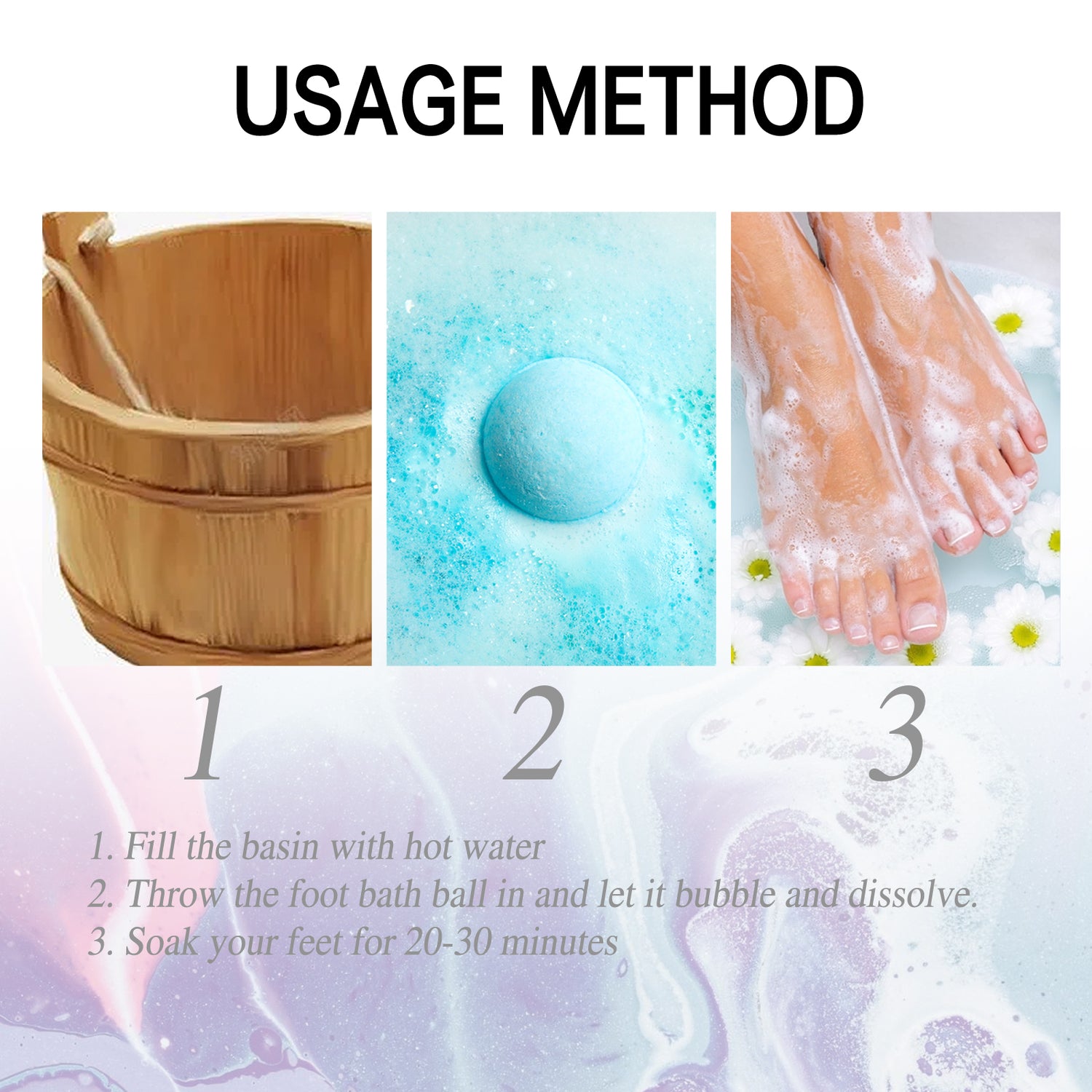 USAGE METHOD

1

2

3

1. Fill the basin with hot water
2. Throw the foot bath ball in and let it bubble and dissolve.
3. Soak your feet for 20-30 minutes