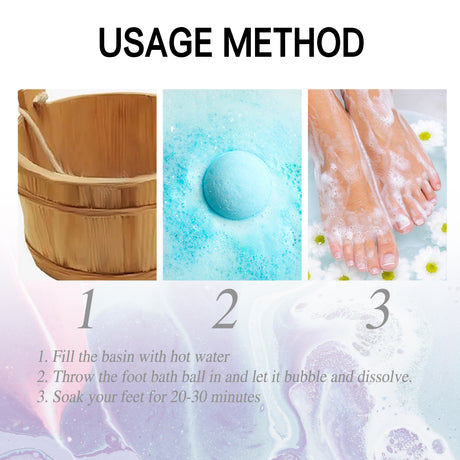 USAGE METHOD

1

2

3

1. Fill the basin with hot water
2. Throw the foot bath ball in and let it bubble and dissolve.
3. Soak your feet for 20-30 minutes