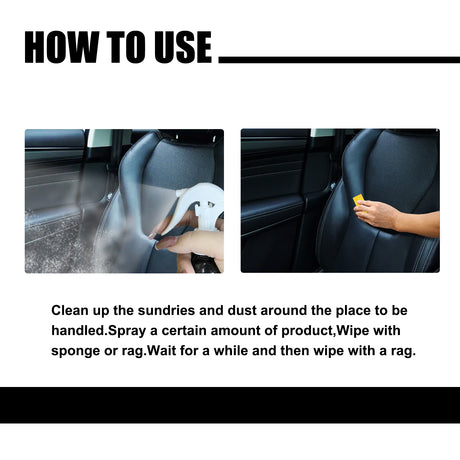 HOW TO USE

Clean up the sundries and dust around the place to be handled.Spray a certain amount of product,Wipe with sponge or rag.Wait for a while and then wipe with a rag.