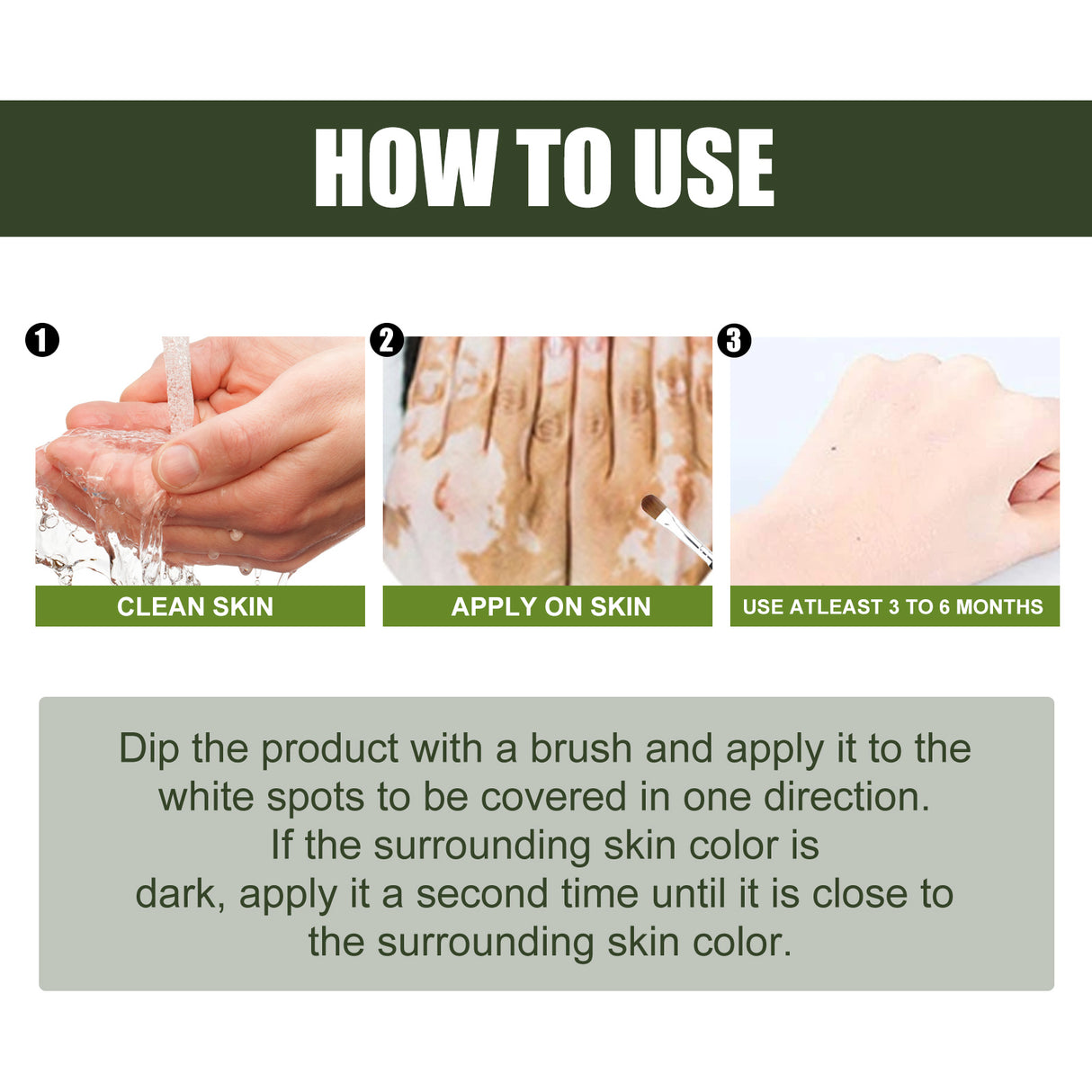 HOW TO USE

1
CLEAN SKIN

2
APPLY ON SKIN

3
USE ATLEAST 3 TO 6 MONTHS

Dip the product with a brush and apply it to the white spots to be covered in one direction. If the surrounding skin color is dark, apply it a second time until it is close to the surrounding skin color.