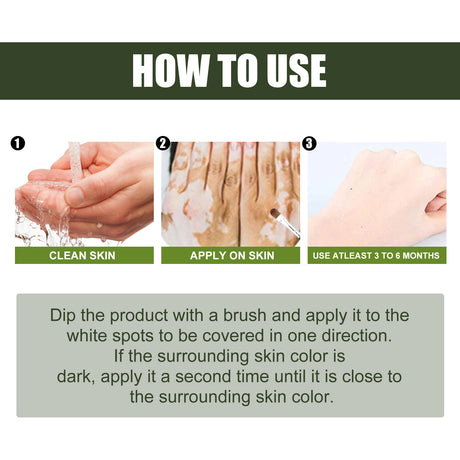 HOW TO USE

1
CLEAN SKIN

2
APPLY ON SKIN

3
USE ATLEAST 3 TO 6 MONTHS

Dip the product with a brush and apply it to the white spots to be covered in one direction. If the surrounding skin color is dark, apply it a second time until it is close to the surrounding skin color.