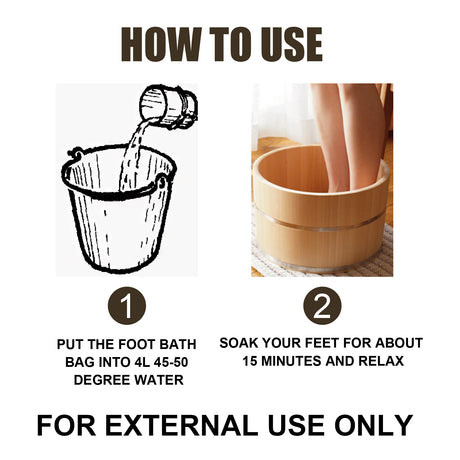 HOW TO USE

1

PUT THE FOOT BATH BAG INTO 4L 45-50 DEGREE WATER

2

SOAK YOUR FEET FOR ABOUT 15 MINUTES AND RELAX

FOR EXTERNAL USE ONLY