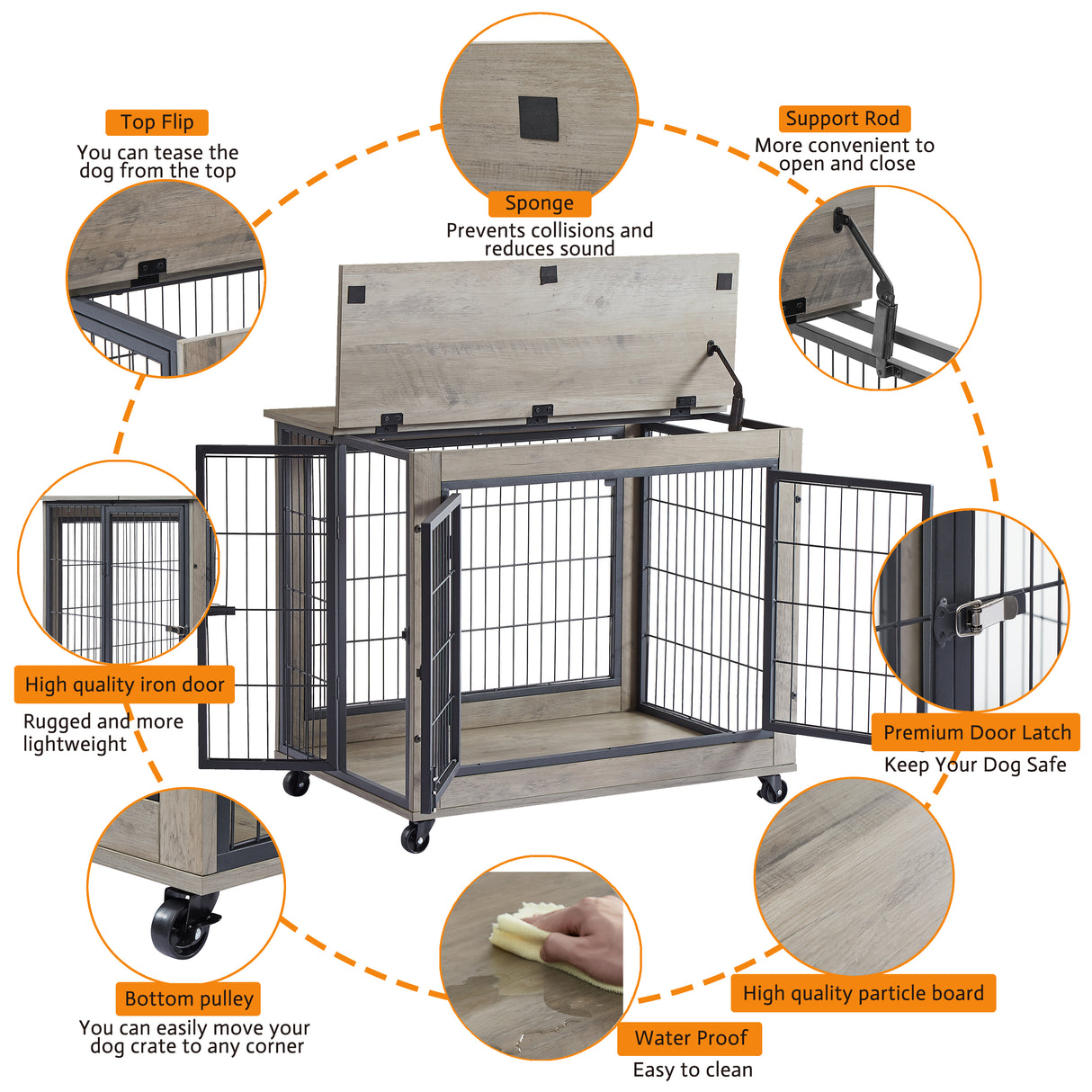 Top Flip
You can tease the dog from the top

Sponge
Prevents collisions and reduces sound

Support Rod
More convenient to open and close

High quality iron door
Rugged and more lightweight

Premium Door Latch
Keep Your Dog Safe

Bottom pulley
You can easily move your dog crate to any corner

Water Proof
Easy to clean

High quality particle board