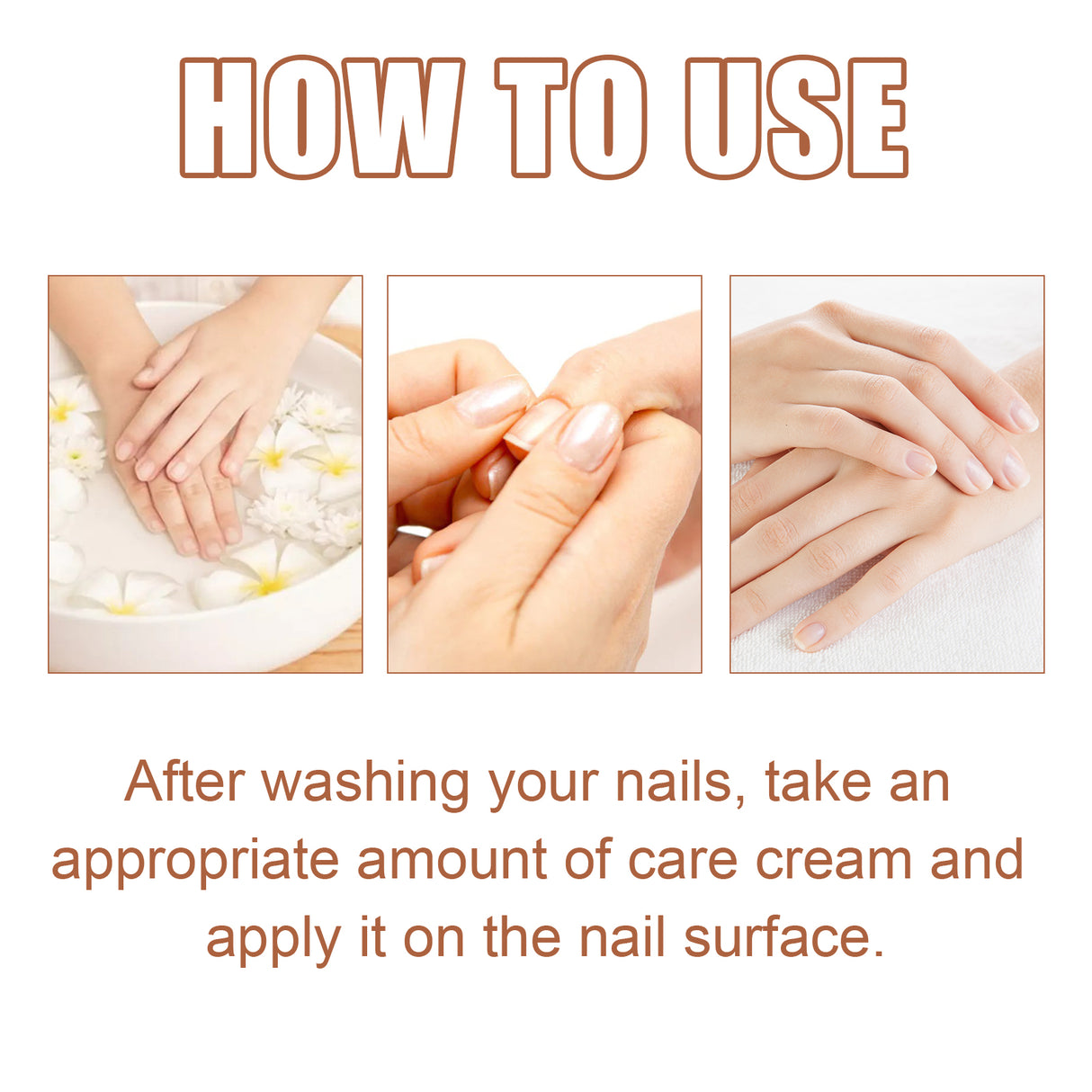 HOW TO USE

After washing your nails, take an appropriate amount of care cream and apply it on the nail surface.