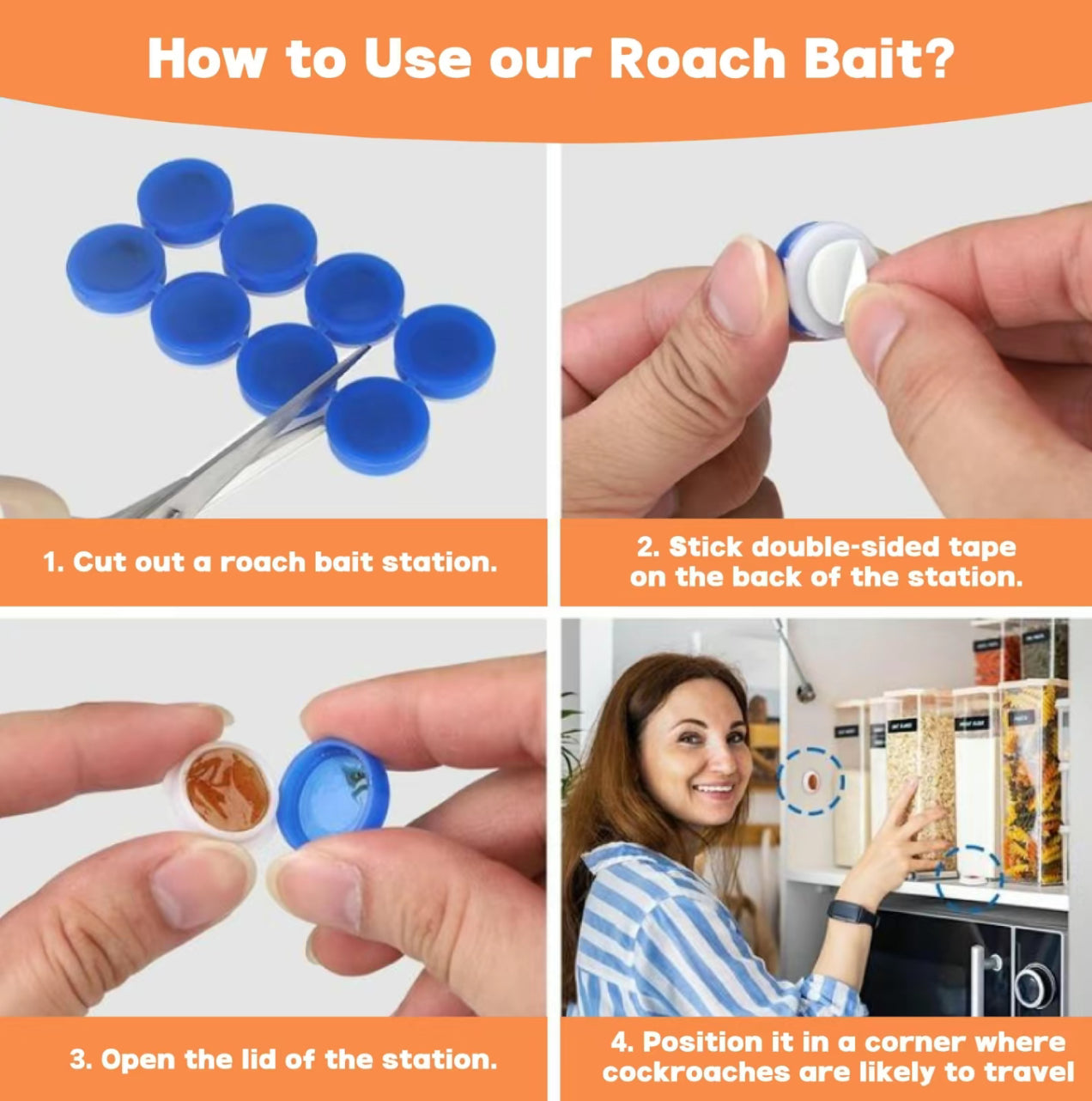 How to Use our Roach Bait?

1. Cut out a roach bait station.

2. Stick double-sided tape on the back of the station.

3. Open the lid of the station.

4. Position it in a corner where cockroaches are likely to travel