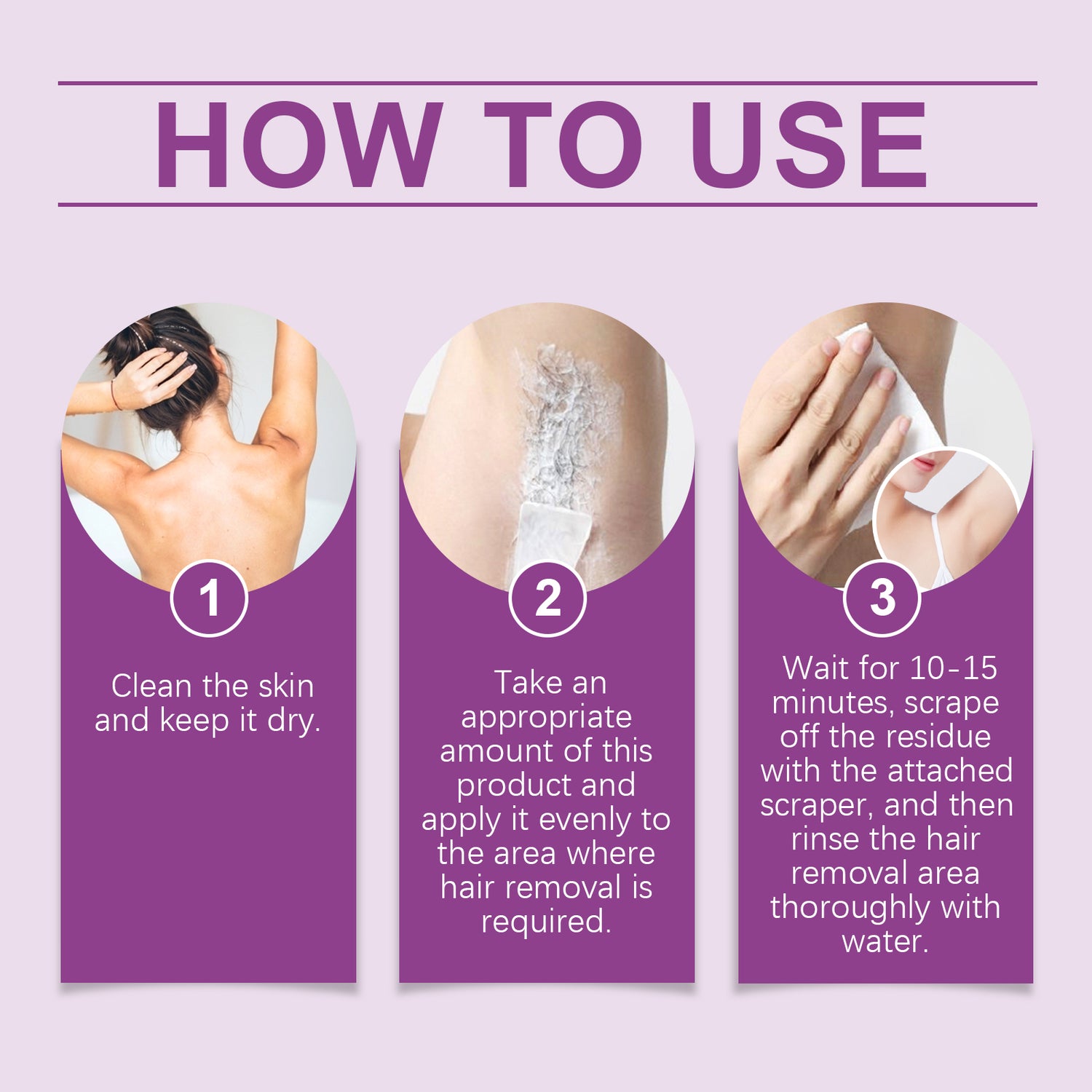 HOW TO USE

1

Clean the skin and keep it dry.

2

Take an appropriate amount of this product and apply it evenly to the area where hair removal is required.

3

Wait for 10-15 minutes, scrape off the residue with the attached scraper, and then rinse the hair removal area thoroughly with water.