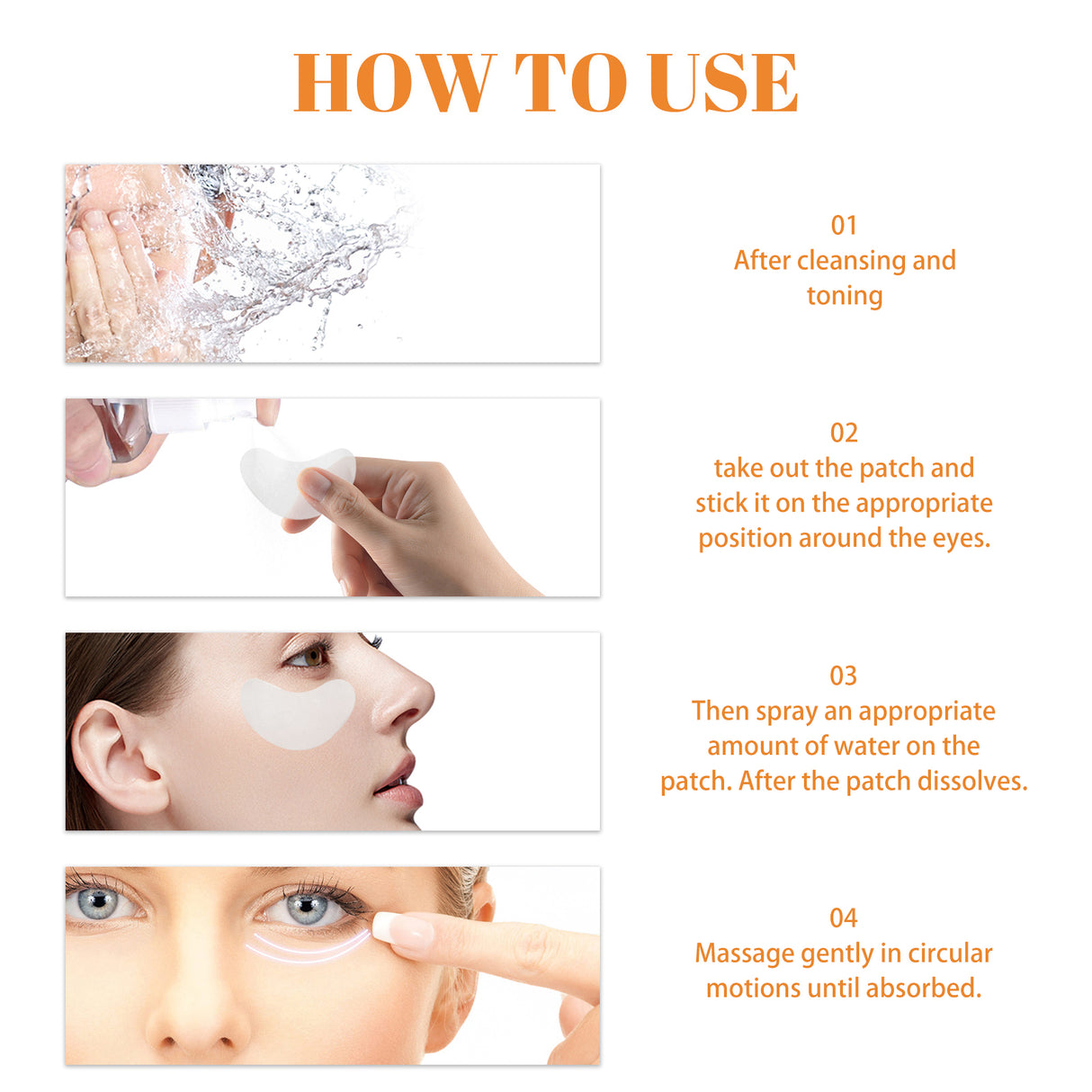 HOW TO USE

01
After cleansing and toning

02
take out the patch and stick it on the appropriate position around the eyes.

03
Then spray an appropriate amount of water on the patch. After the patch dissolves.

04
Massage gently in circular motions until absorbed.