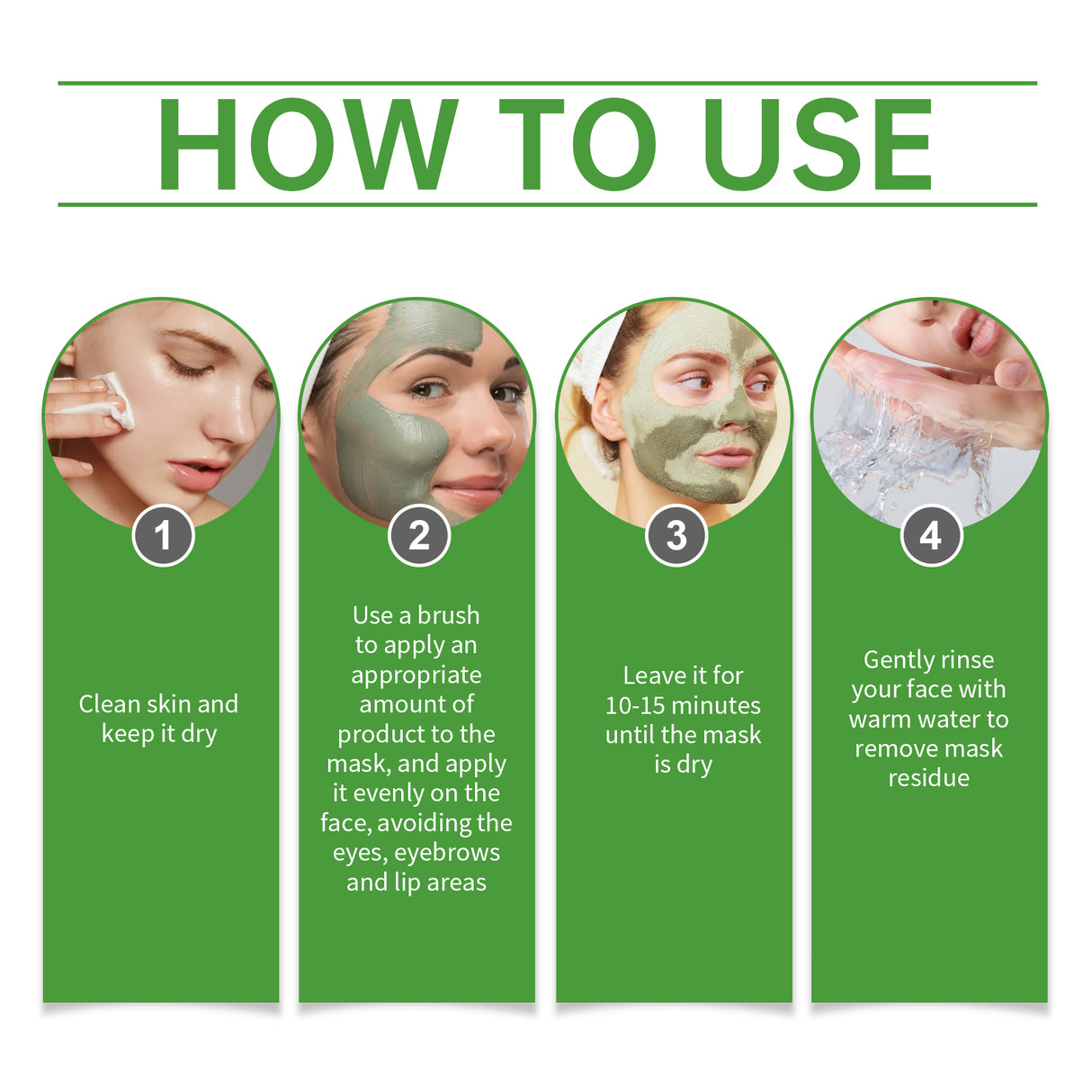 HOW TO USE

1

Clean skin and keep it dry

2

Use a brush to apply an appropriate amount of product to the mask, and apply it evenly on the face, avoiding the eyes, eyebrows and lip areas

3

Leave it for 10-15 minutes until the mask is dry

4

Gently rinse your face with warm water to remove mask residue