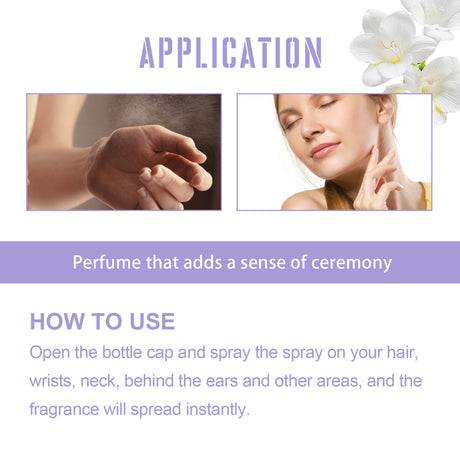 APPLICATION

Perfume that adds a sense of ceremony

HOW TO USE

Open the bottle cap and spray the spray on your hair, wrists, neck, behind the ears and other areas, and the fragrance will spread instantly.