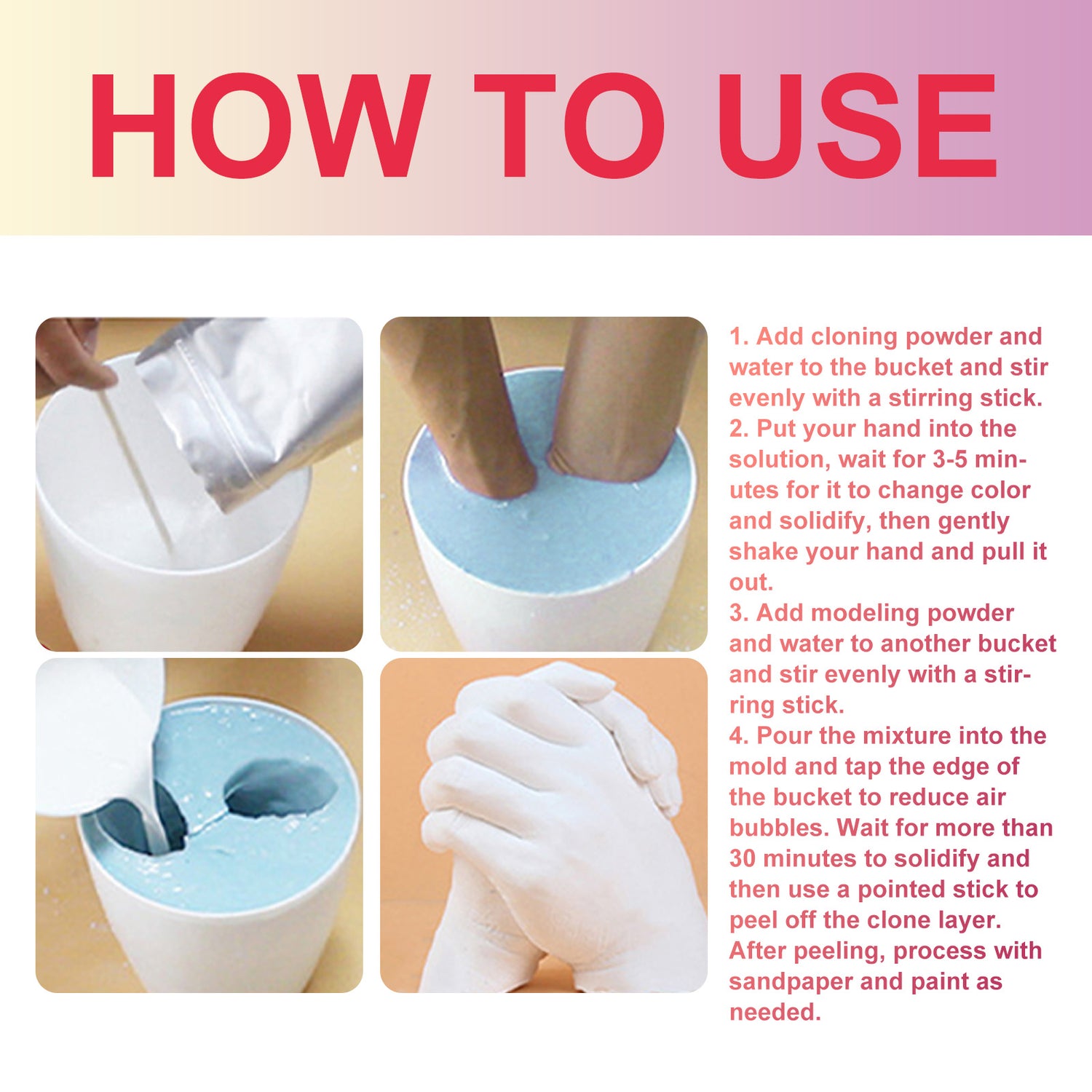 HOW TO USE

1. Add cloning powder and water to the bucket and stir evenly with a stirring stick.
2. Put your hand into the solution, wait for 3-5 minutes for it to change color and solidify, then gently shake your hand and pull it out.
3. Add modeling powder and water to another bucket and stir evenly with a stirring stick.
4. Pour the mixture into the mold and tap the edge of the bucket to reduce air bubbles. Wait for more than 30 minutes to solidify and then use a pointed stick to peel off the clone layer. After peeling, process with sandpaper and paint as needed.