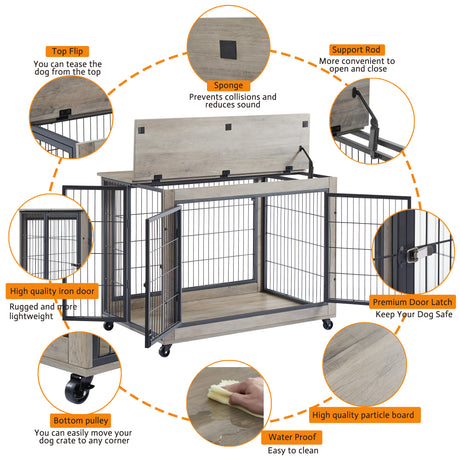 Top Flip
You can tease the dog from the top

Sponge
Prevents collisions and reduces sound

Support Rod
More convenient to open and close

High quality iron door
Rugged and more lightweight

Premium Door Latch
Keep Your Dog Safe

Bottom pulley
You can easily move your dog crate to any corner

Water Proof
Easy to clean

High quality particle board