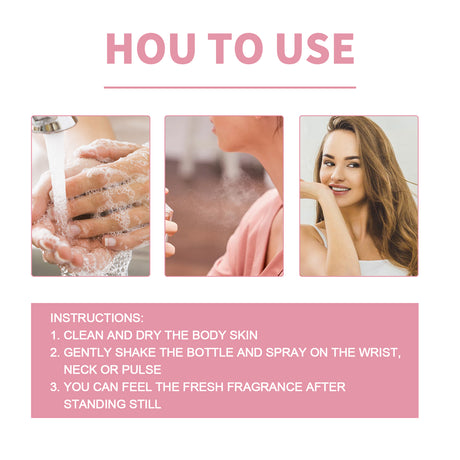 HOU TO USE

INSTRUCTIONS:
1. CLEAN AND DRY THE BODY SKIN
2. GENTLY SHAKE THE BOTTLE AND SPRAY ON THE WRIST, NECK OR PULSE
3. YOU CAN FEEL THE FRESH FRAGRANCE AFTER STANDING STILL