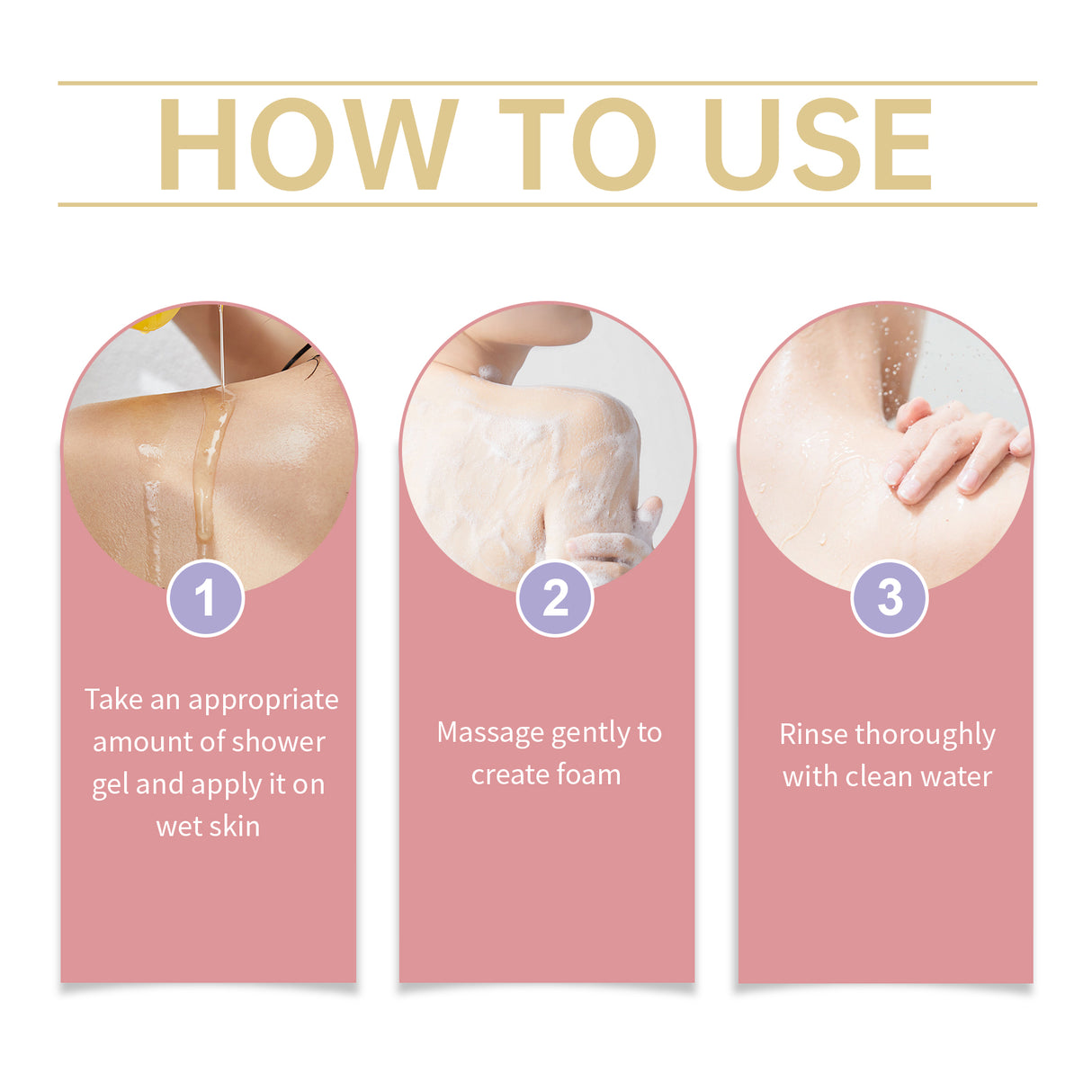 HOW TO USE

1

Take an appropriate amount of shower gel and apply it on wet skin

2

Massage gently to create foam

3

Rinse thoroughly with clean water