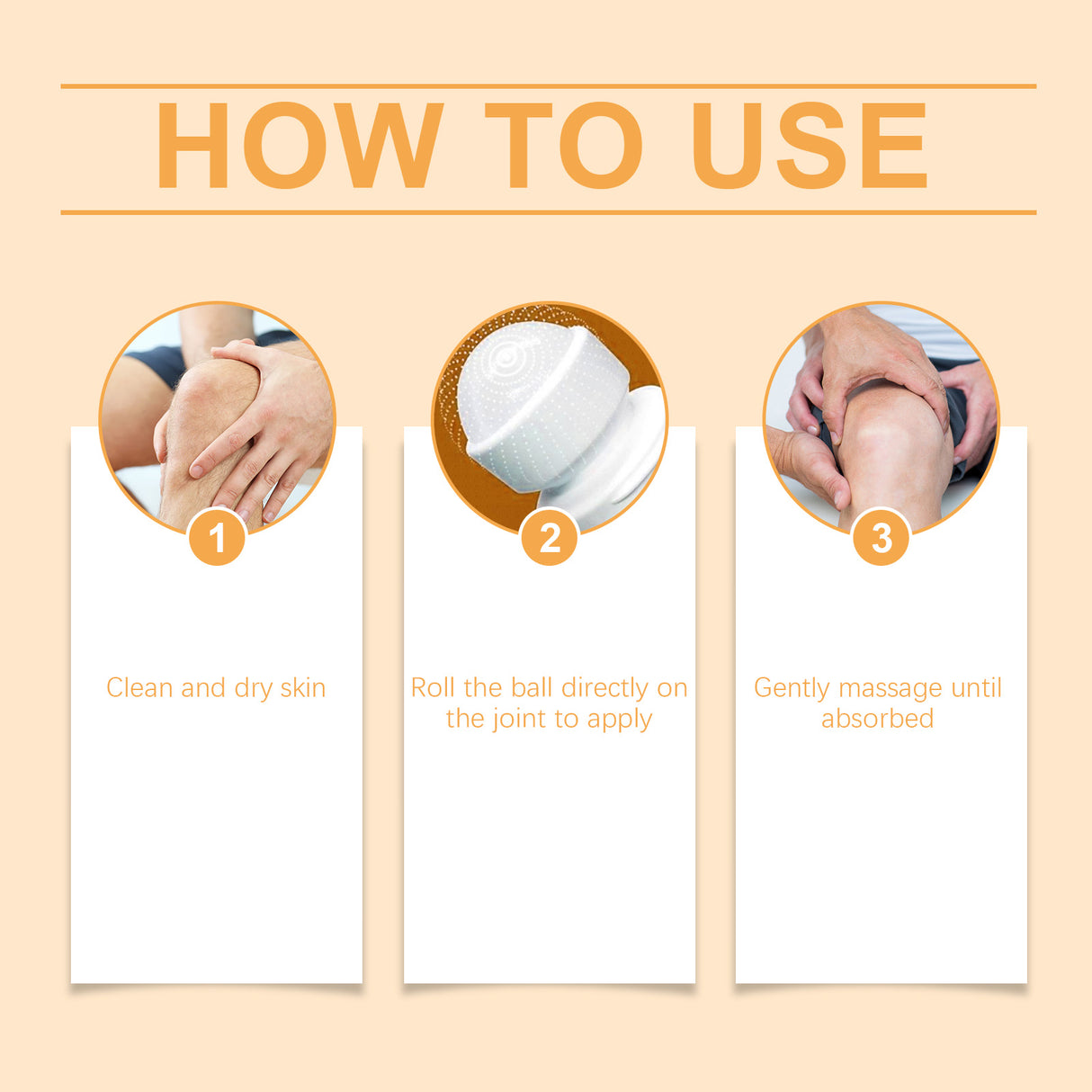 HOW TO USE

1

Clean and dry skin

2

Roll the ball directly on the joint to apply

3

Gently massage until absorbed