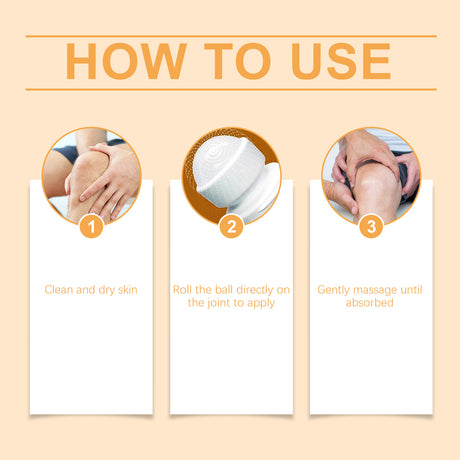 HOW TO USE

1

Clean and dry skin

2

Roll the ball directly on the joint to apply

3

Gently massage until absorbed