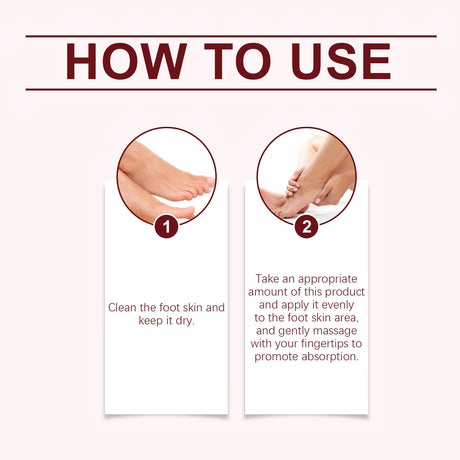 HOW TO USE

1

Clean the foot skin and keep it dry.

2

Take an appropriate amount of this product and apply it evenly to the foot skin area, and gently massage with your fingertips to promote absorption.