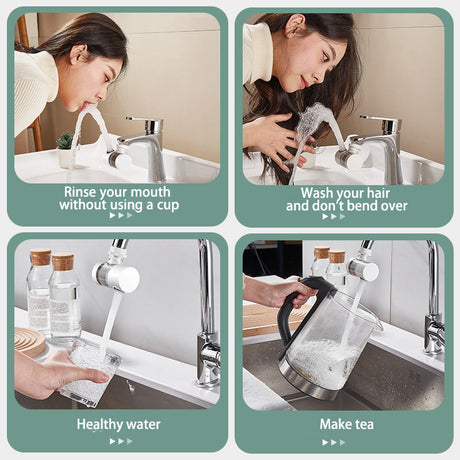 Rinse your mouth without using a cup

Wash your hair and don't bend over

Healthy water

Make tea