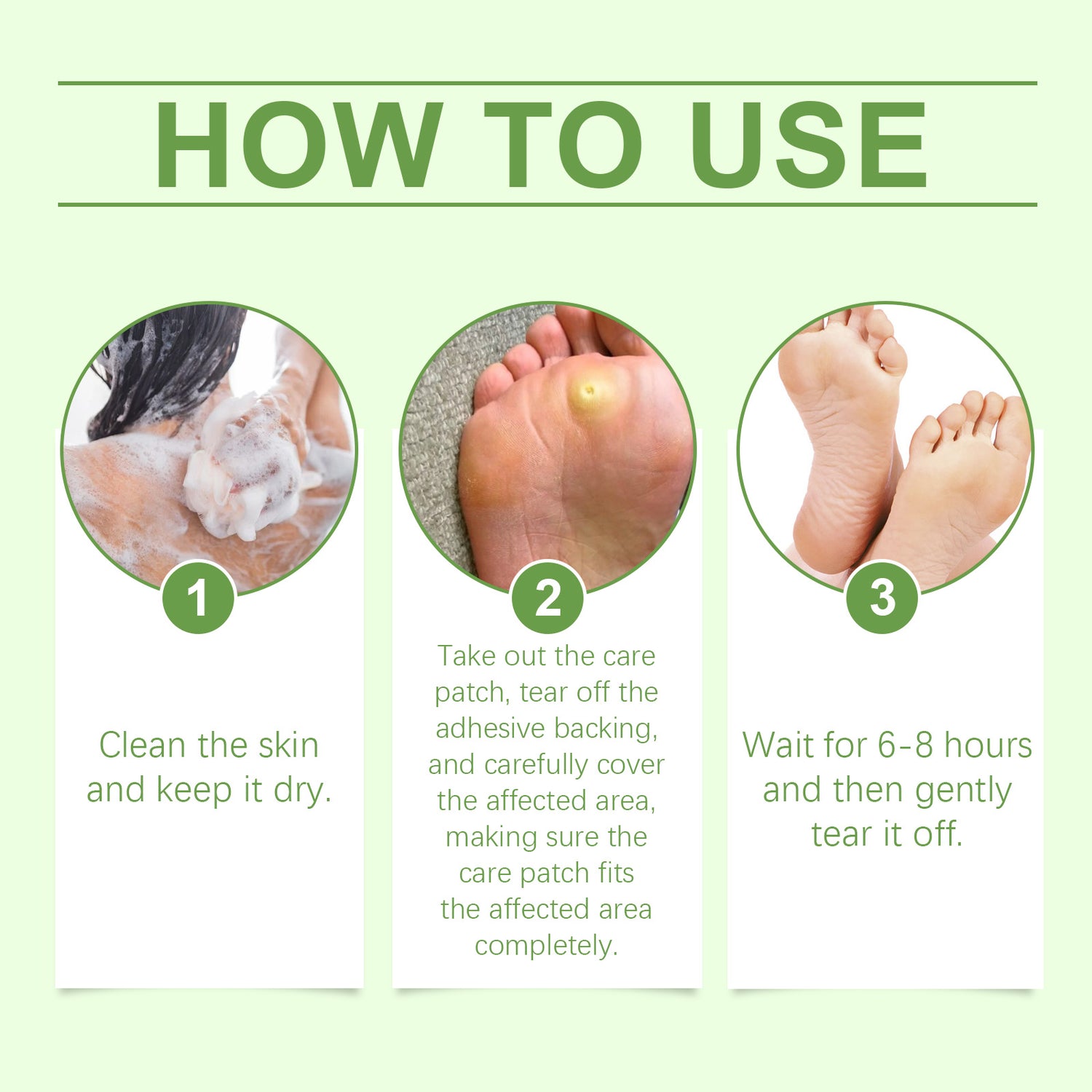 HOW TO USE

1

Clean the skin and keep it dry.

2

Take out the care patch, tear off the adhesive backing, and carefully cover the affected area, making sure the care patch fits the affected area completely.

3

Wait for 6-8 hours and then gently tear it off.