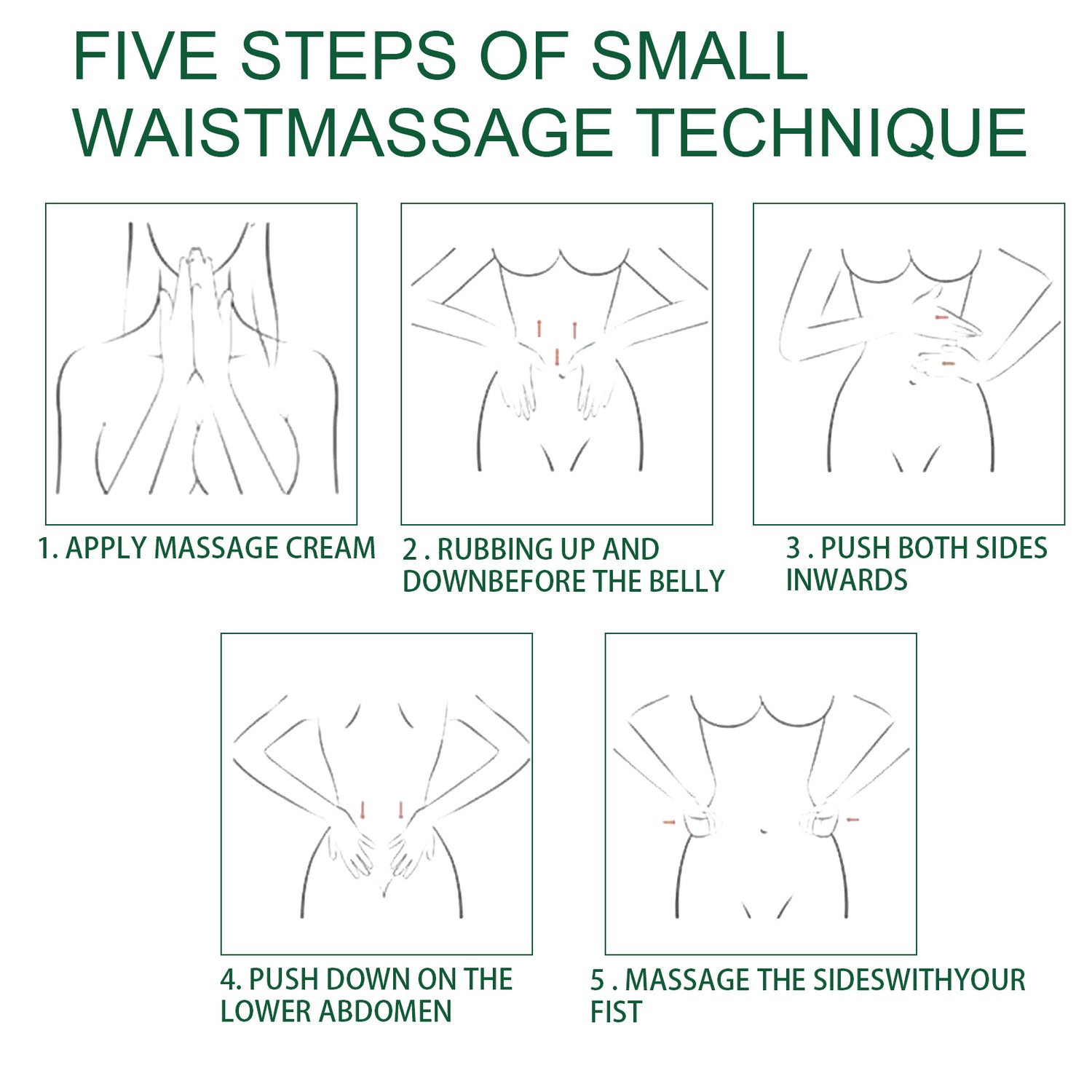 FIVE STEPS OF SMALL WAISTMASSAGE TECHNIQUE

1. APPLY MASSAGE CREAM

2 . RUBBING UP AND DOWNBEFORE THE BELLY

3 . PUSH BOTH SIDES INWARDS

4. PUSH DOWN ON THE LOWER ABDOMEN

5 . MASSAGE THE SIDESWITHYOUR FIST