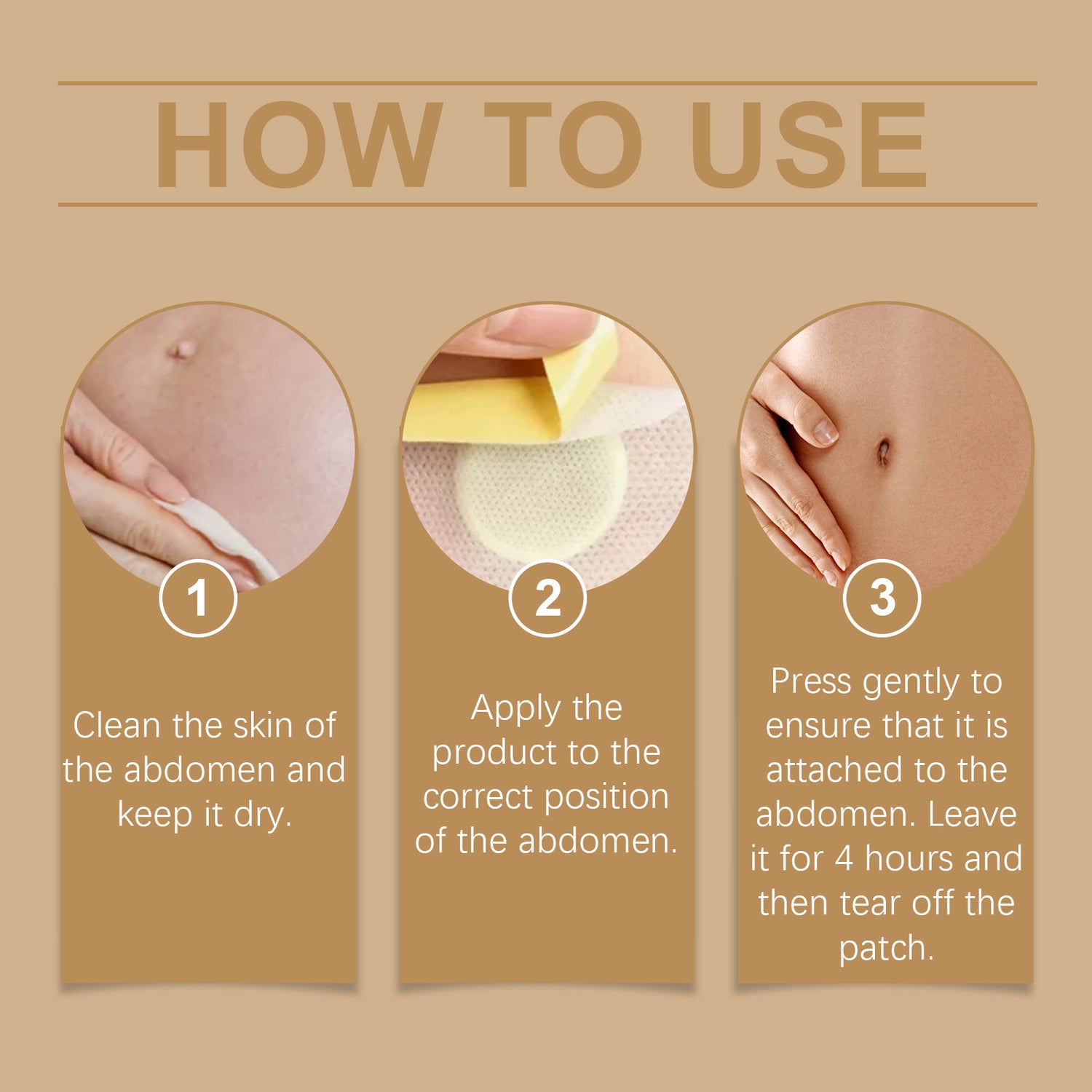 HOW TO USE

1

Clean the skin of the abdomen and keep it dry.

2

Apply the product to the correct position of the abdomen.

3

Press gently to ensure that it is attached to the abdomen. Leave it for 4 hours and then tear off the patch.