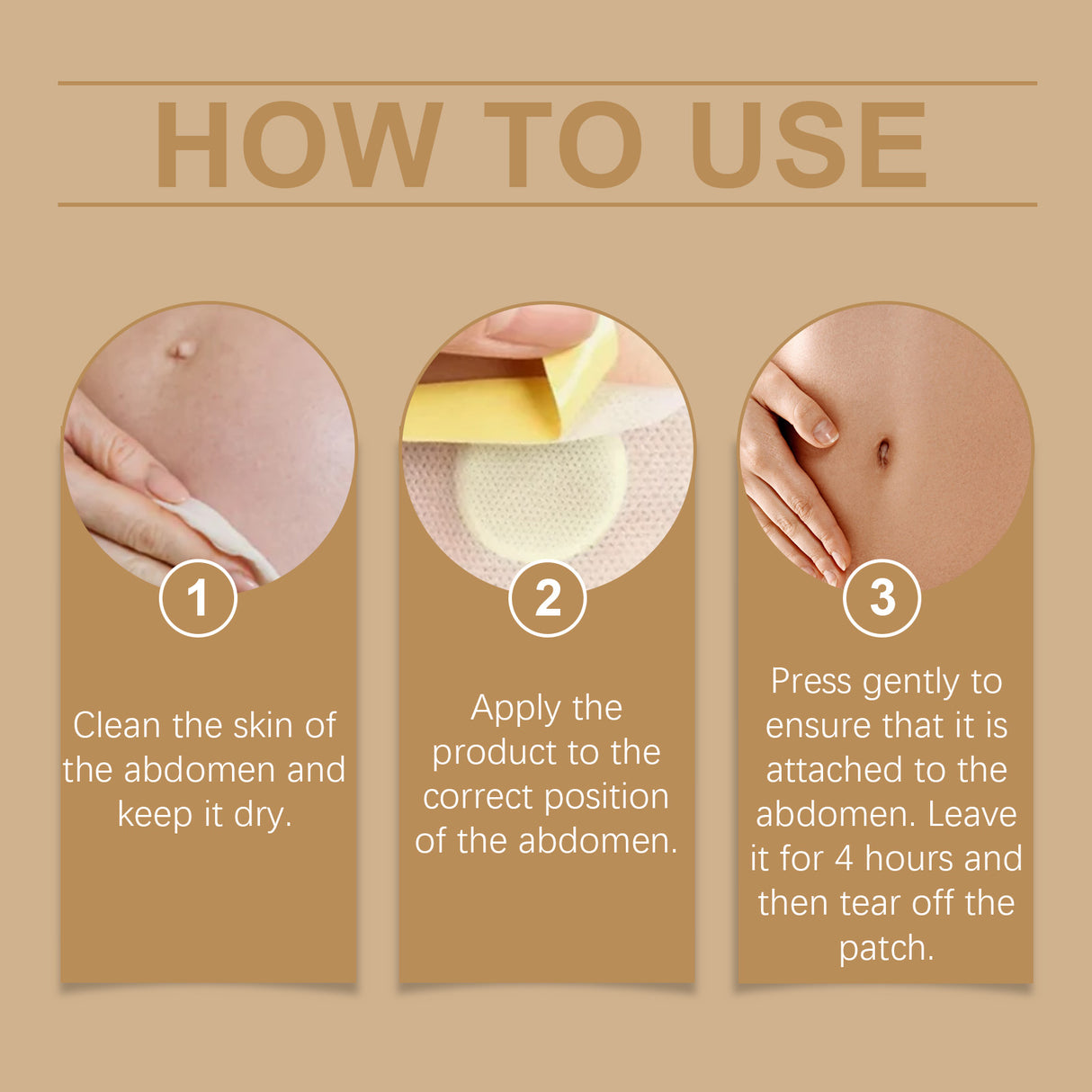 HOW TO USE

1

Clean the skin of the abdomen and keep it dry.

2

Apply the product to the correct position of the abdomen.

3

Press gently to ensure that it is attached to the abdomen. Leave it for 4 hours and then tear off the patch.