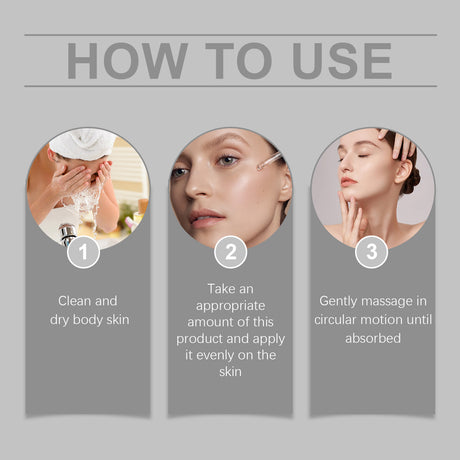 HOW TO USE

1

Clean and dry body skin

2

Take an appropriate amount of this product and apply it evenly on the skin

3

Gently massage in circular motion until absorbed