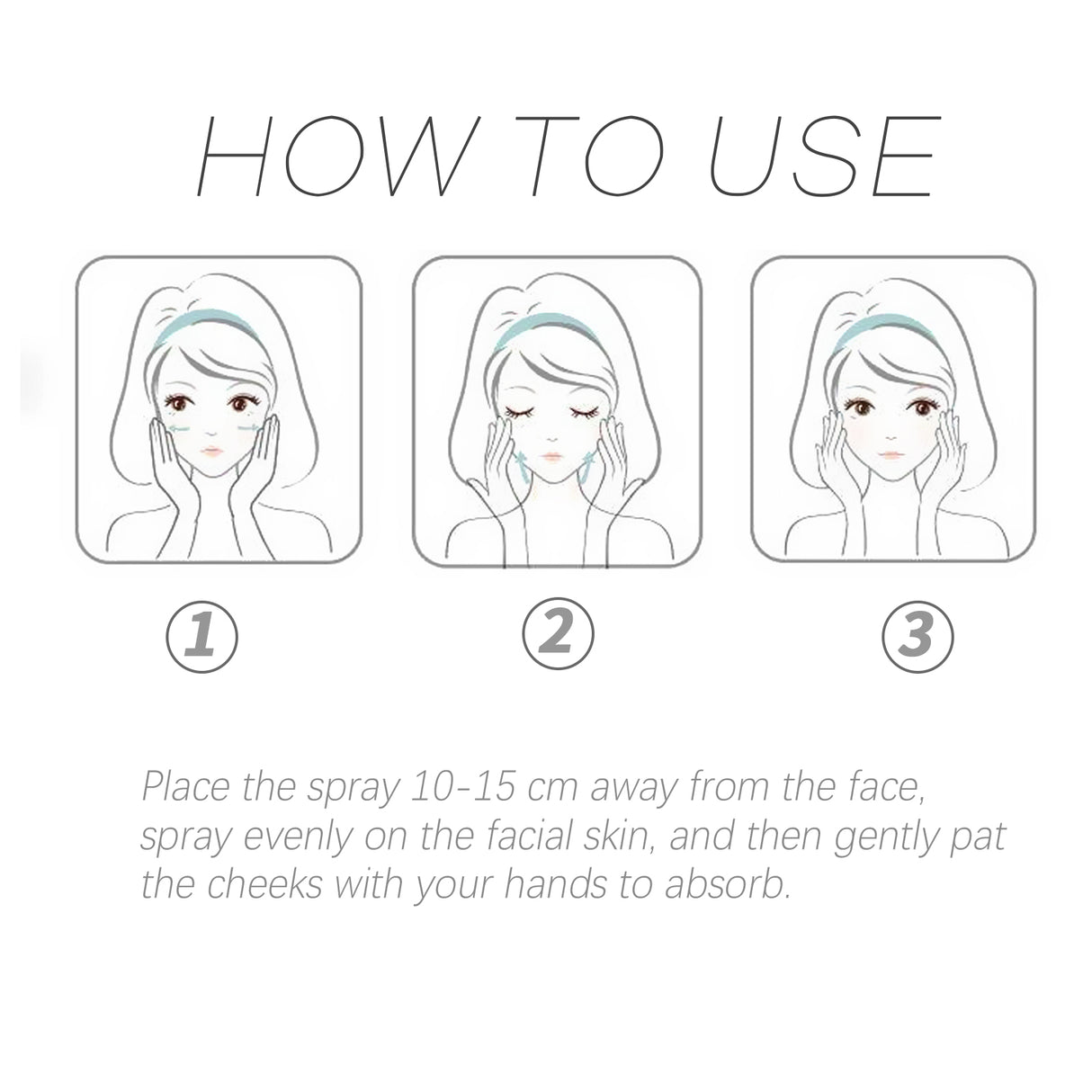 HOW TO USE

①

②

③

Place the spray 10-15 cm away from the face, spray evenly on the facial skin, and then gently pat the cheeks with your hands to absorb.