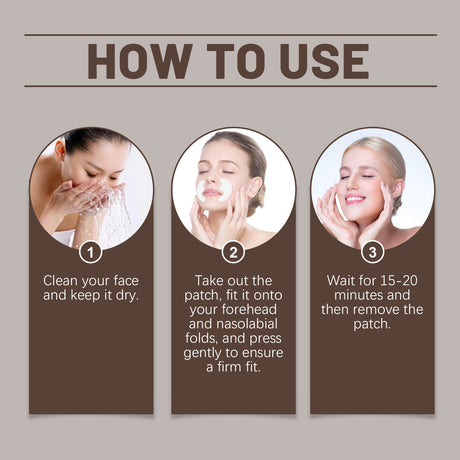 HOW TO USE

1

Clean your face and keep it dry.

2

Take out the patch, fit it onto your forehead and nasolabial folds, and press gently to ensure a firm fit.

3

Wait for 15-20 minutes and then remove the patch.