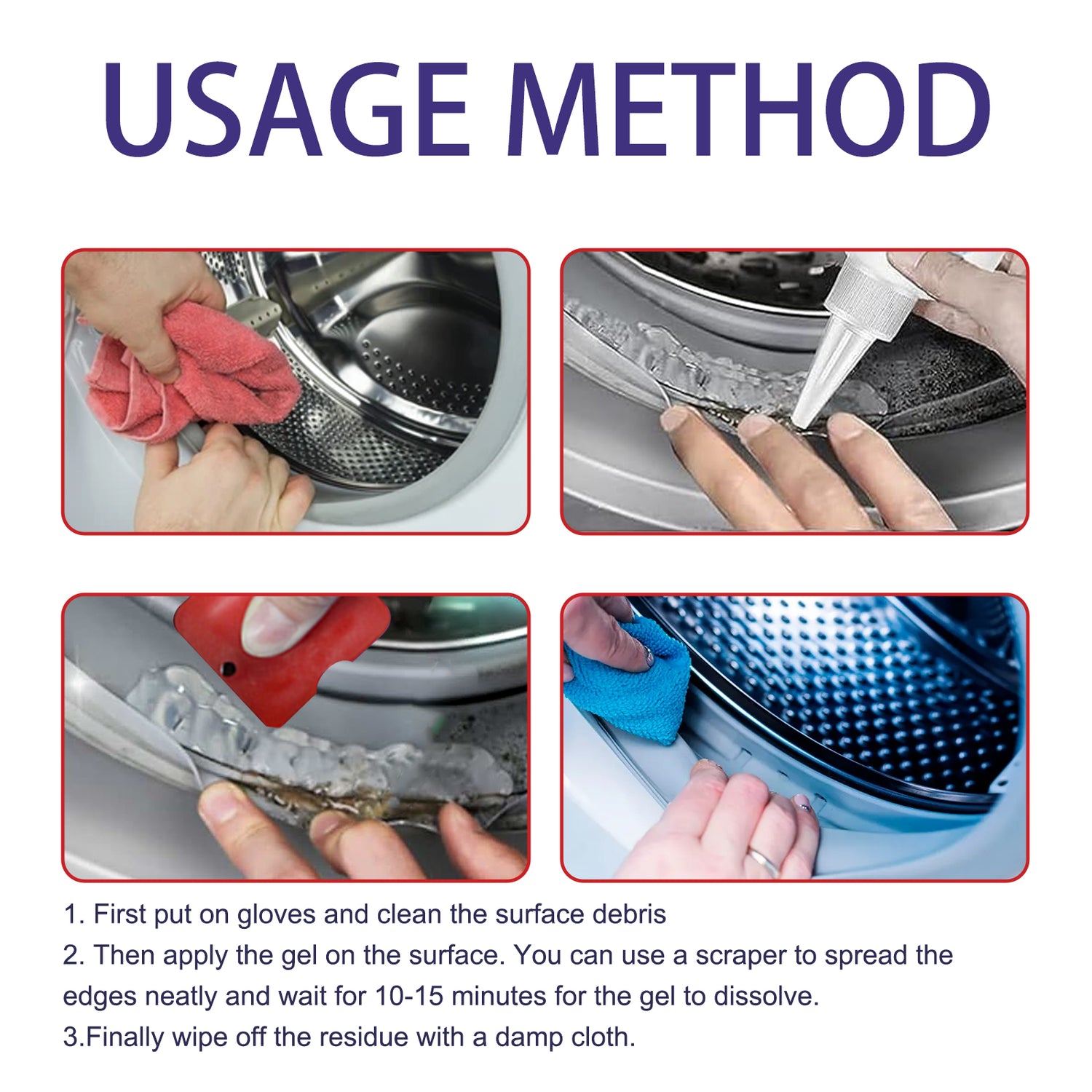 USAGE METHOD

1. First put on gloves and clean the surface debris

2. Then apply the gel on the surface. You can use a scraper to spread the edges neatly and wait for 10-15 minutes for the gel to dissolve.

3.Finally wipe off the residue with a damp cloth.