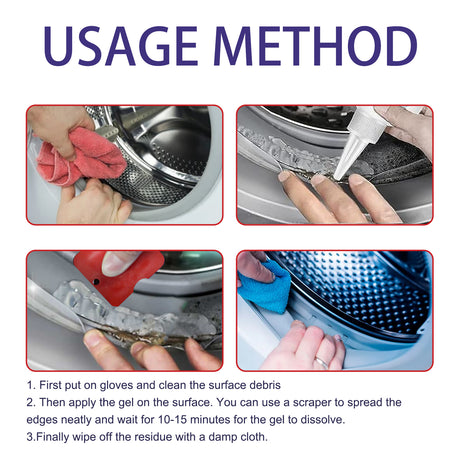 USAGE METHOD

1. First put on gloves and clean the surface debris
2. Then apply the gel on the surface. You can use a scraper to spread the edges neatly and wait for 10-15 minutes for the gel to dissolve.
3.Finally wipe off the residue with a damp cloth.