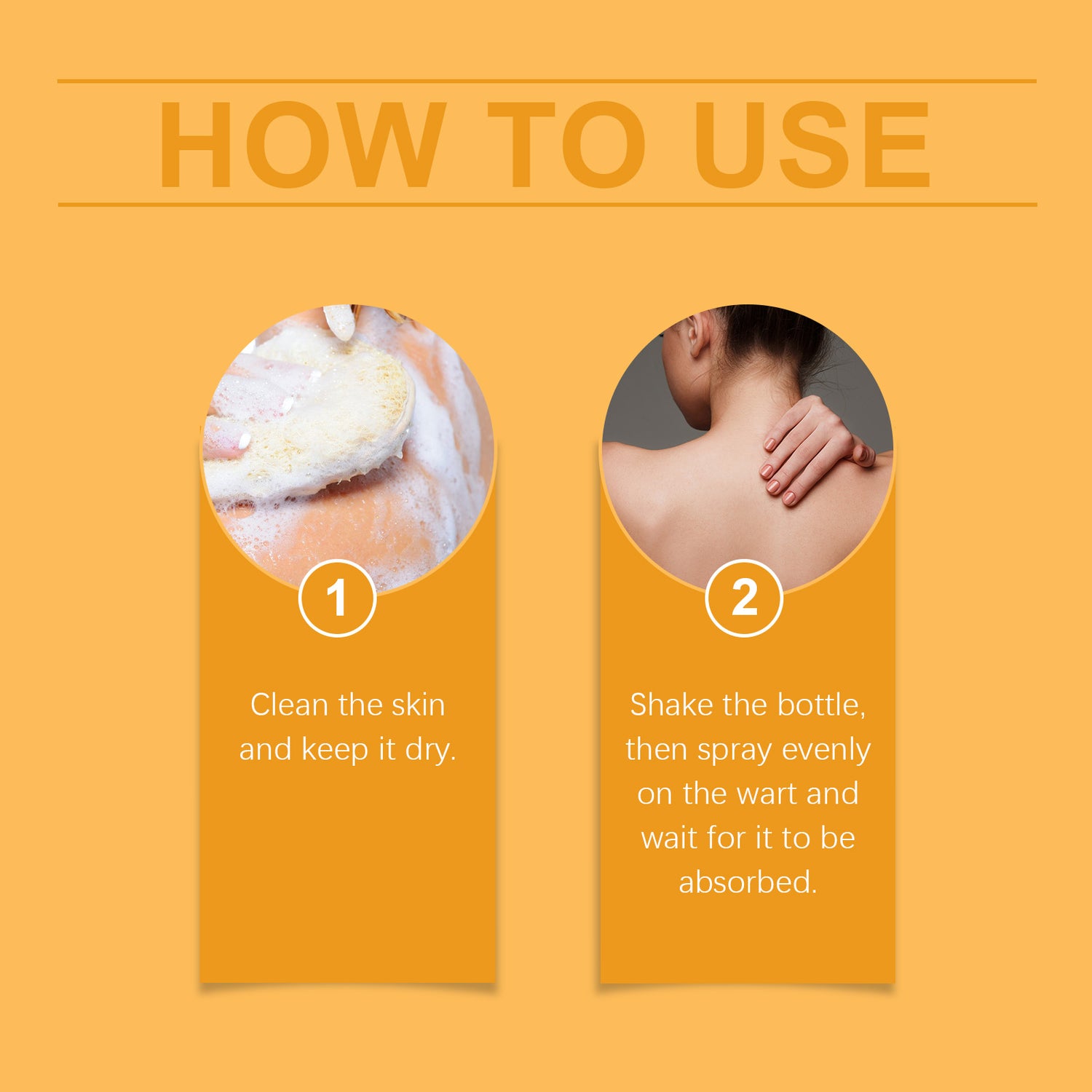 HOW TO USE

1

Clean the skin and keep it dry.

2

Shake the bottle, then spray evenly on the wart and wait for it to be absorbed.